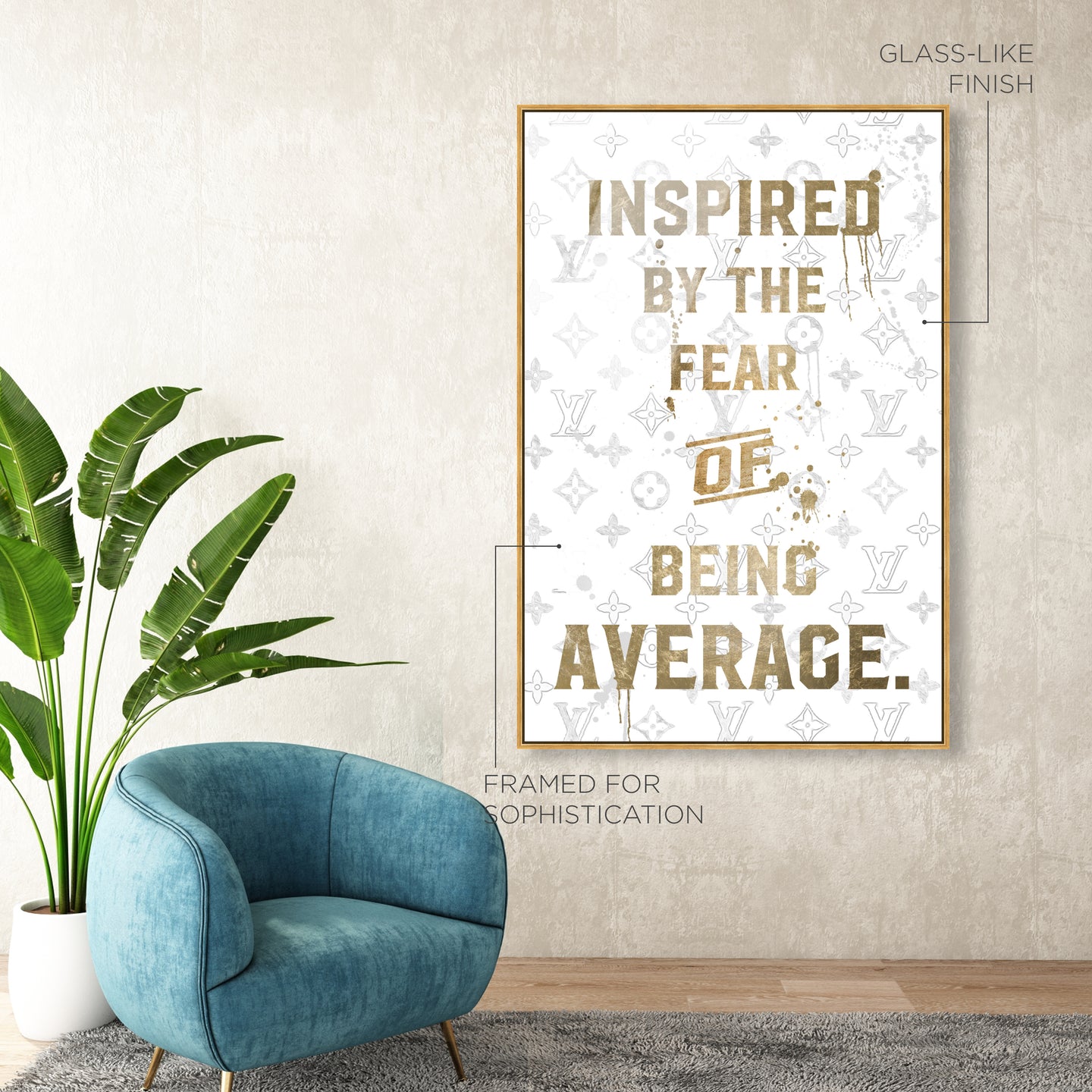 GLASS-LIKE FINISH

INSPIRED BY THE FEAR OF BEING AVERAGE.

FRAMED FOR SOPHISTICATION