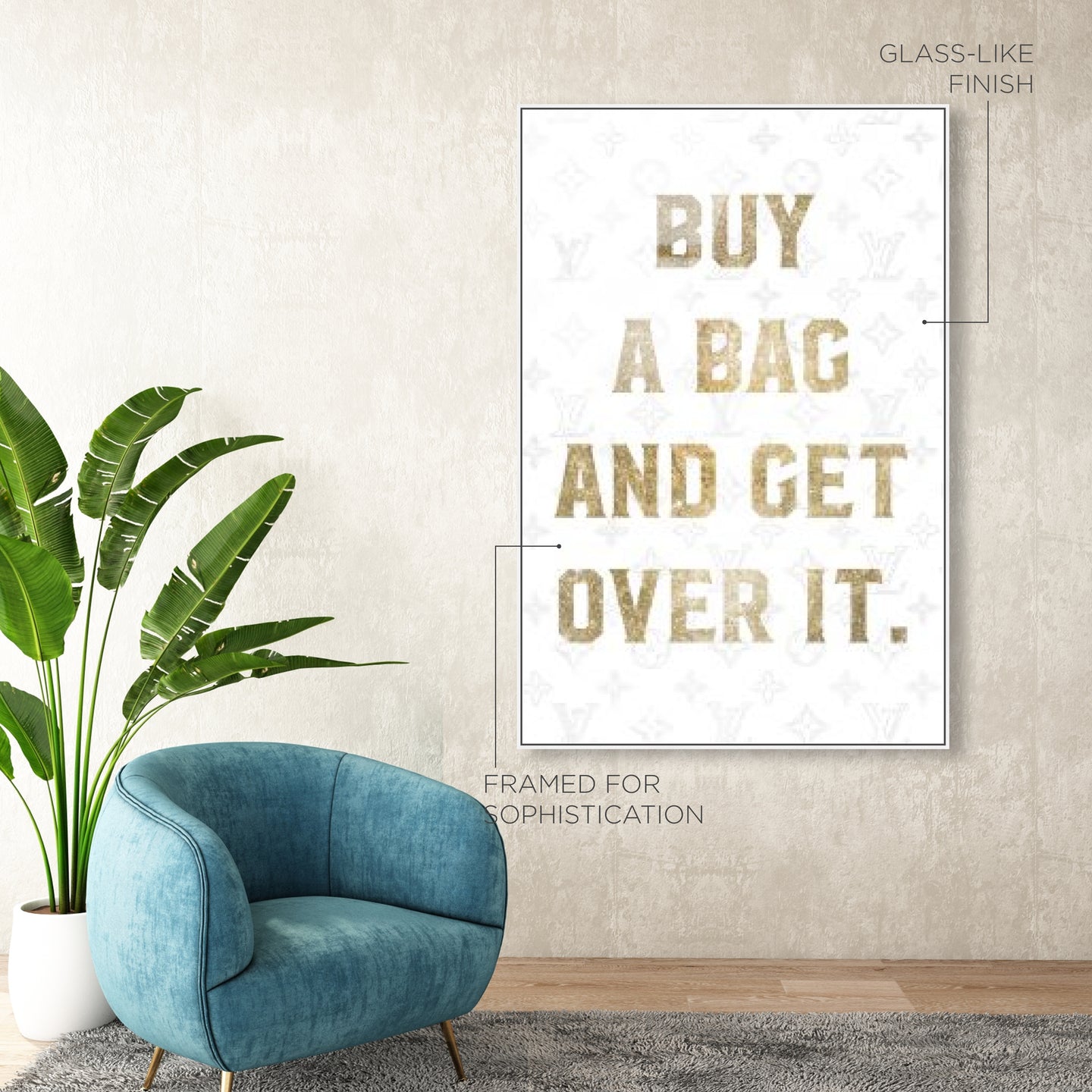 GLASS-LIKE FINISH

BUY A BAG AND GET OVER IT.

FRAMED FOR SOPHISTICATION