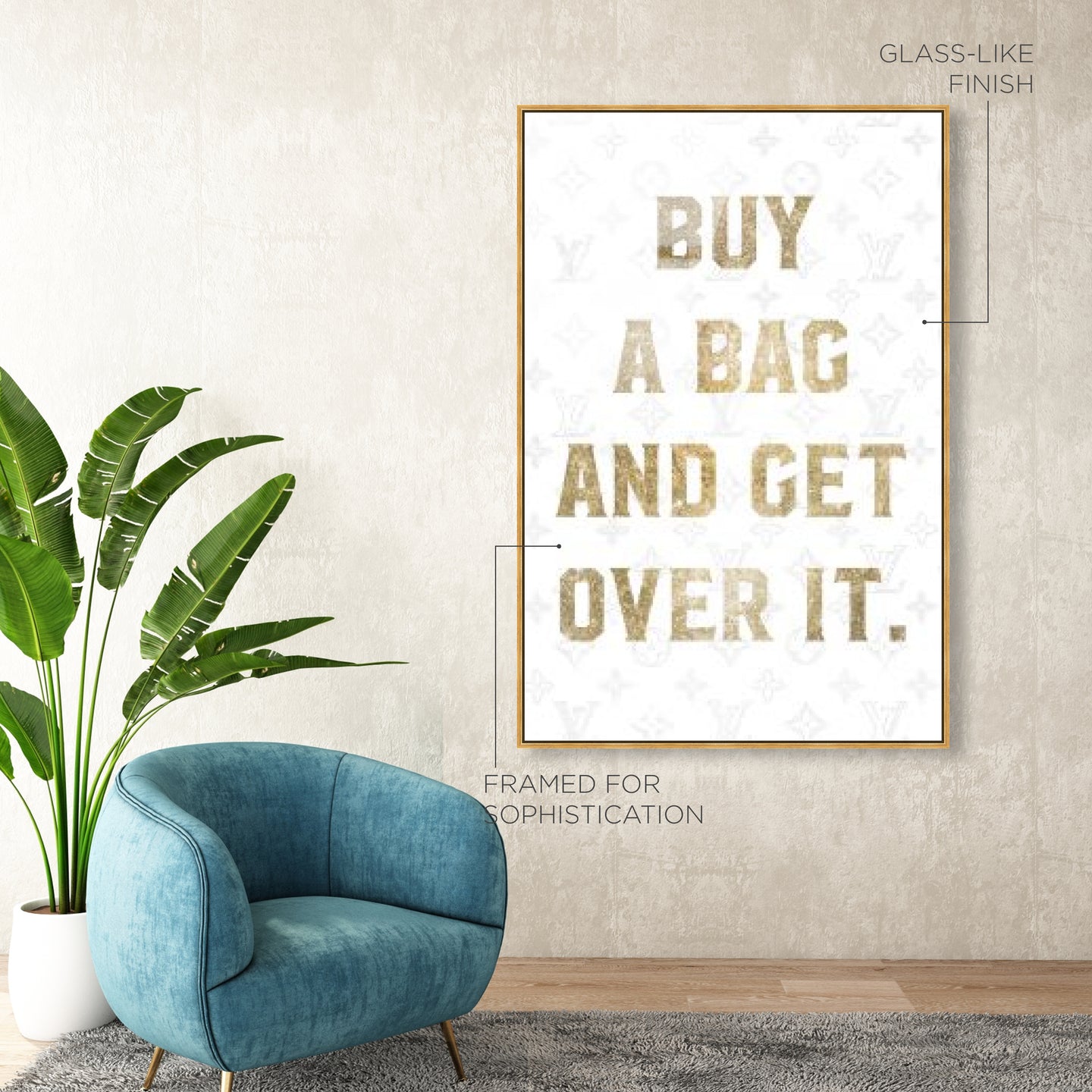 GLASS-LIKE FINISH

BUY
A BAG
AND GET
OVER IT.

FRAMED FOR SOPHISTICATION