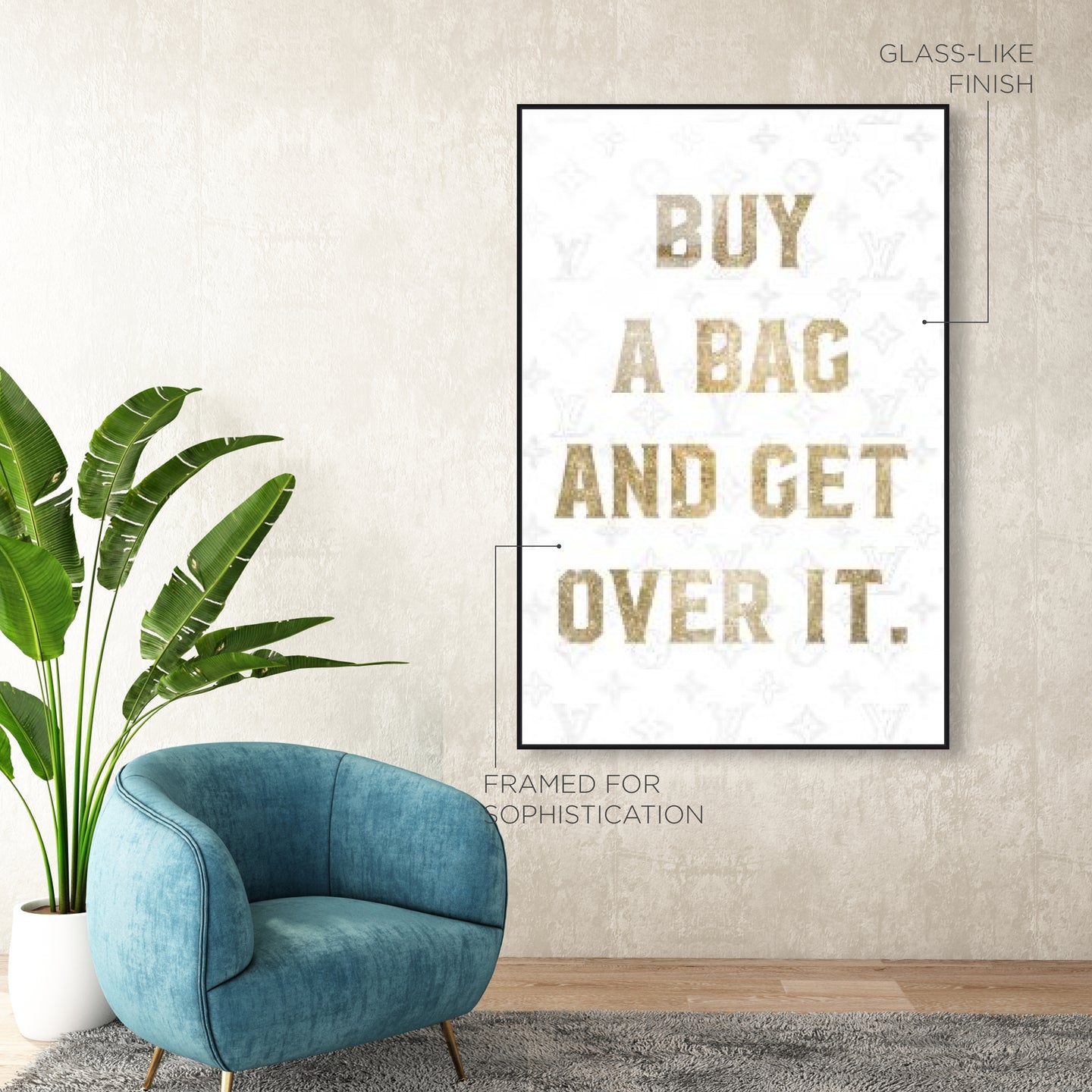 GLASS-LIKE FINISH

BUY A BAG AND GET OVER IT.

FRAMED FOR SOPHISTICATION