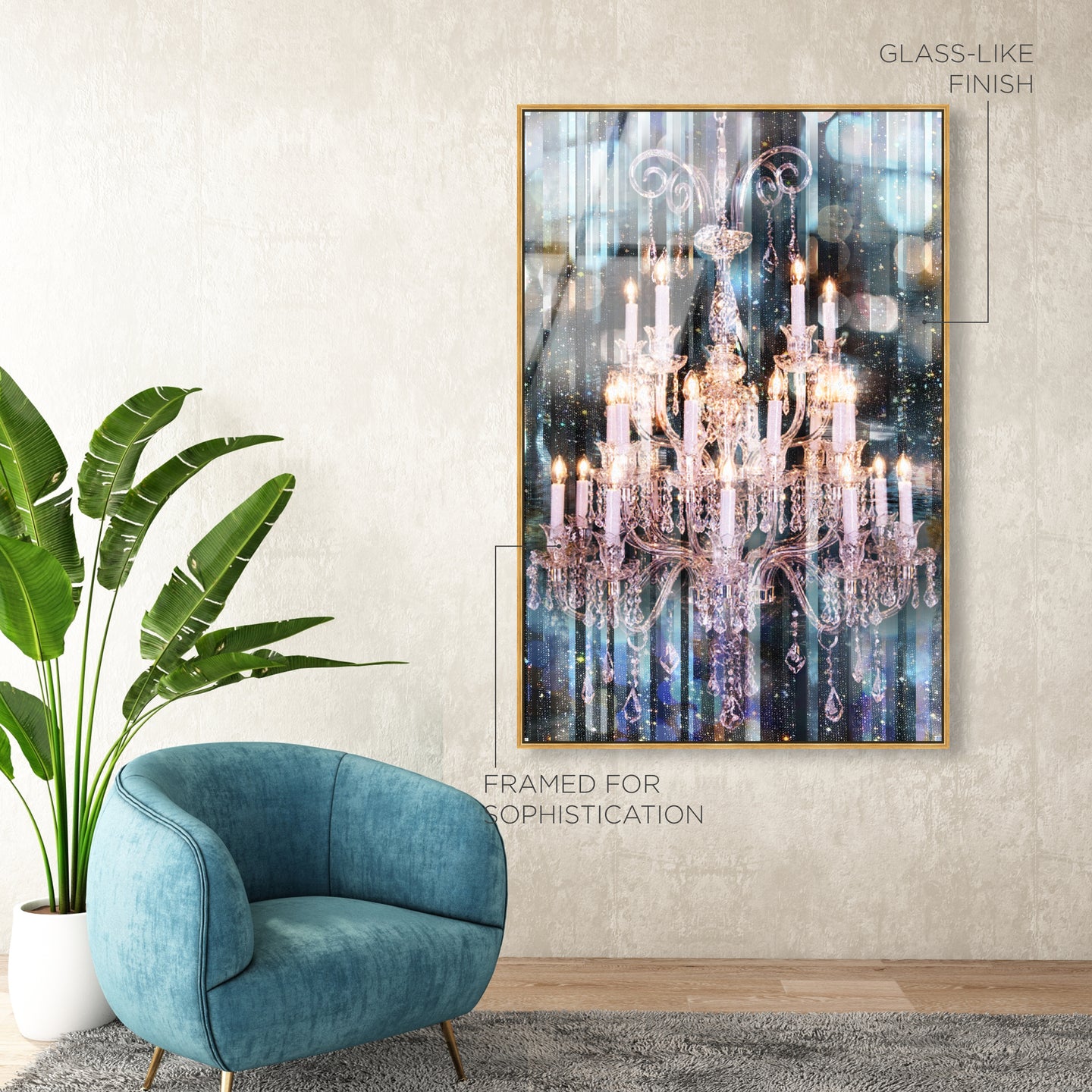 GLASS-LIKE FINISH

FRAMED FOR SOPHISTICATION