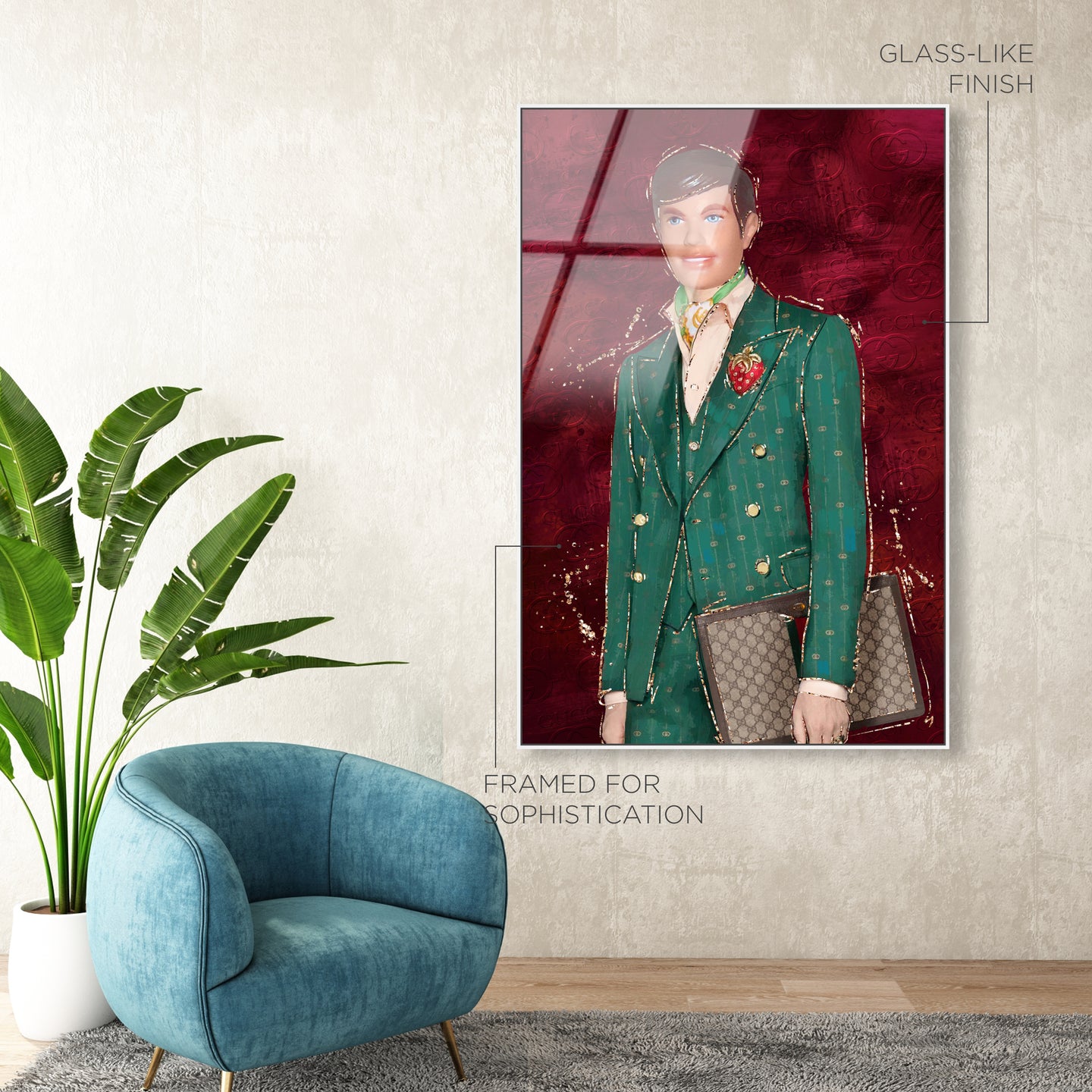 GLASS-LIKE FINISH

FRAMED FOR SOPHISTICATION