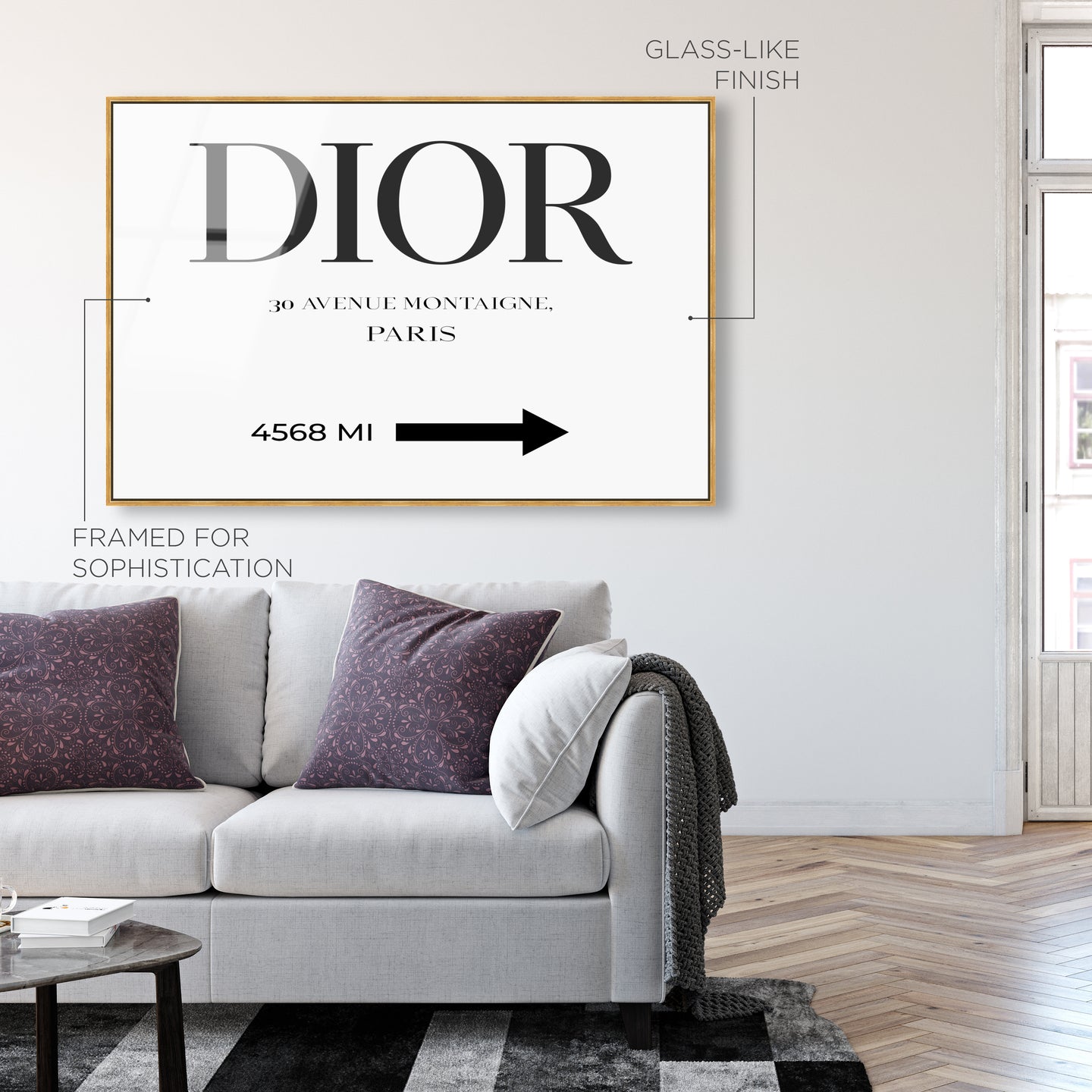 GLASS-LIKE FINISH

DIOR

30 AVENUE MONTAIGNE, PARIS

4568 MI

FRAMED FOR SOPHISTICATION