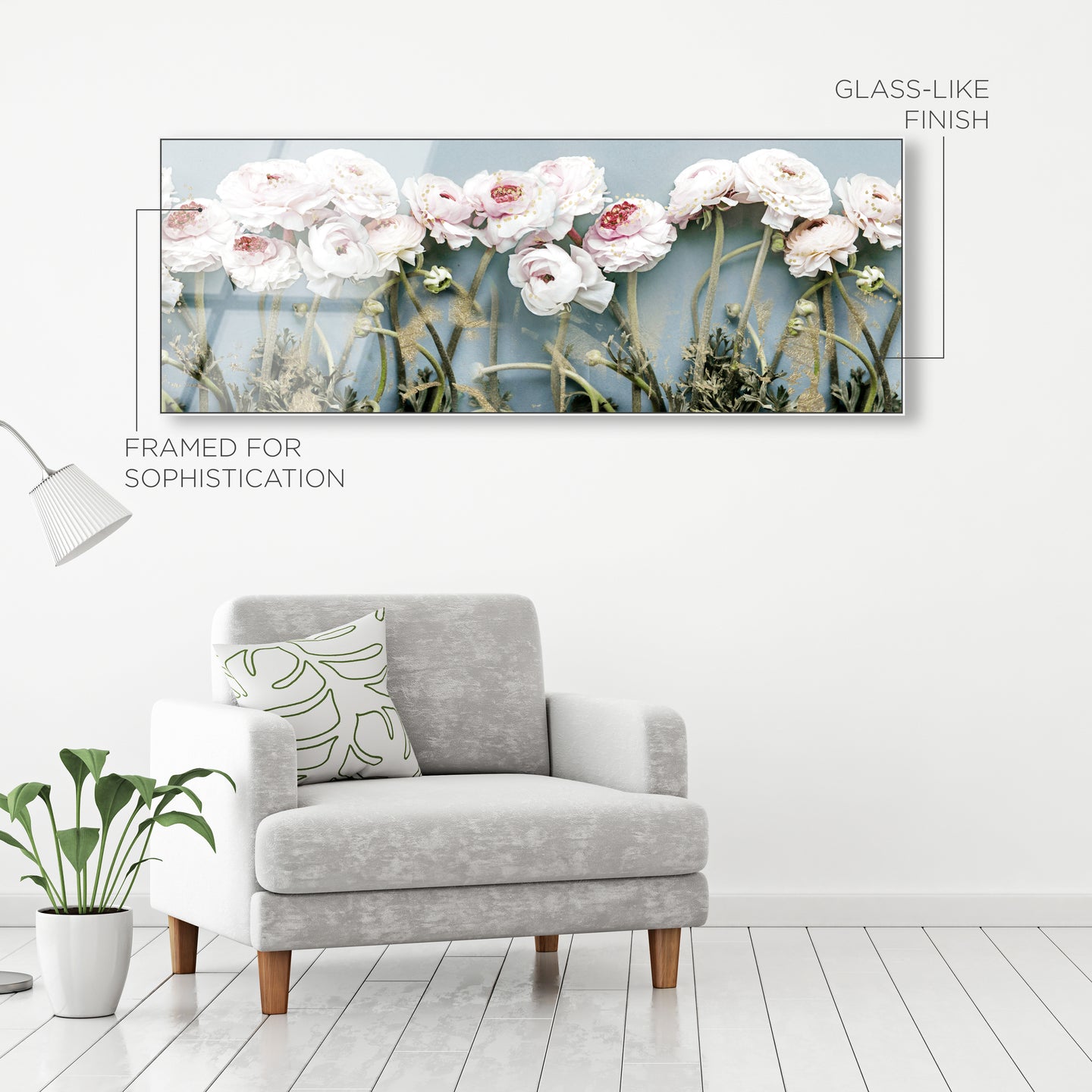 GLASS-LIKE
FINISH

FRAMED FOR
SOPHISTICATION