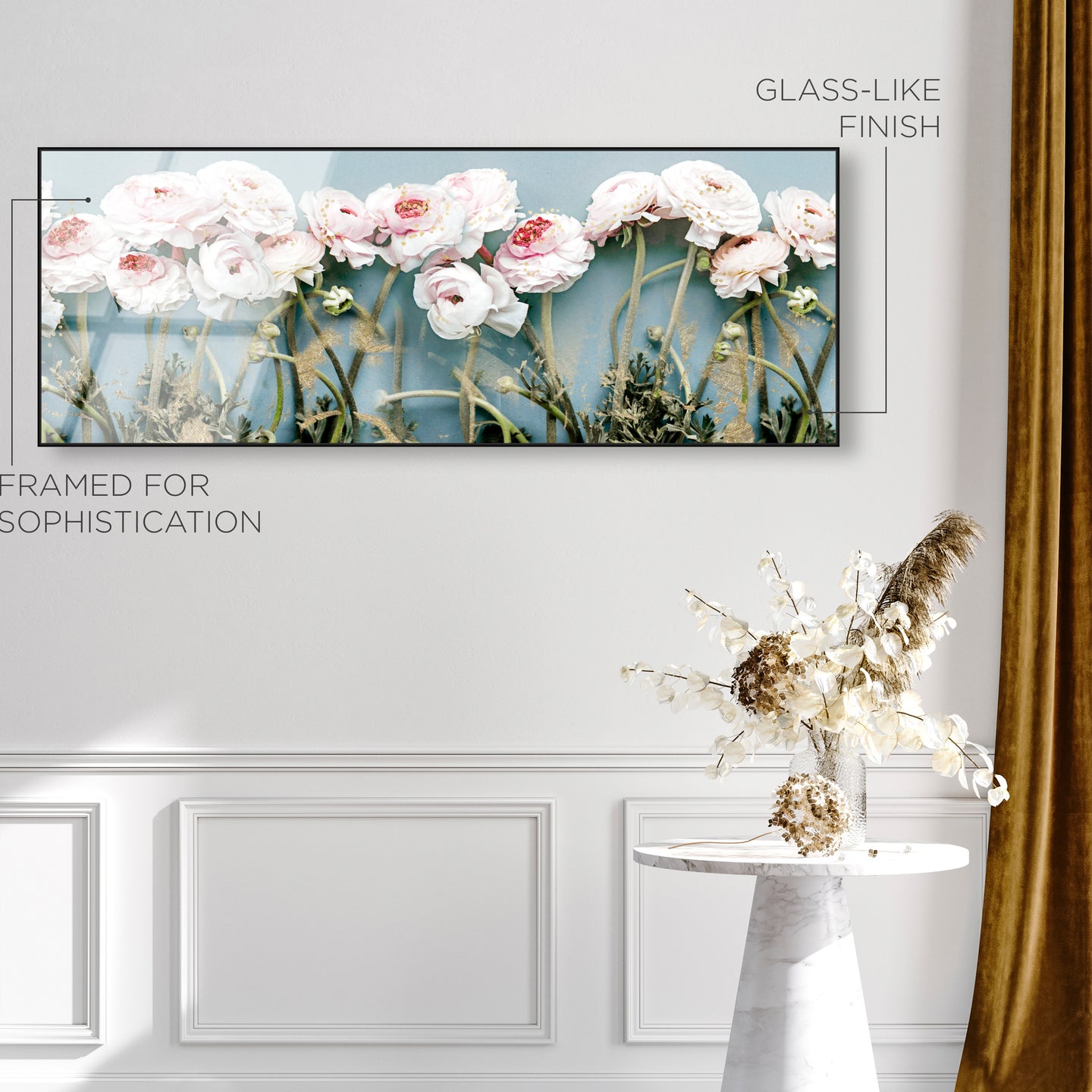 GLASS-LIKE FINISH

FRAMED FOR SOPHISTICATION