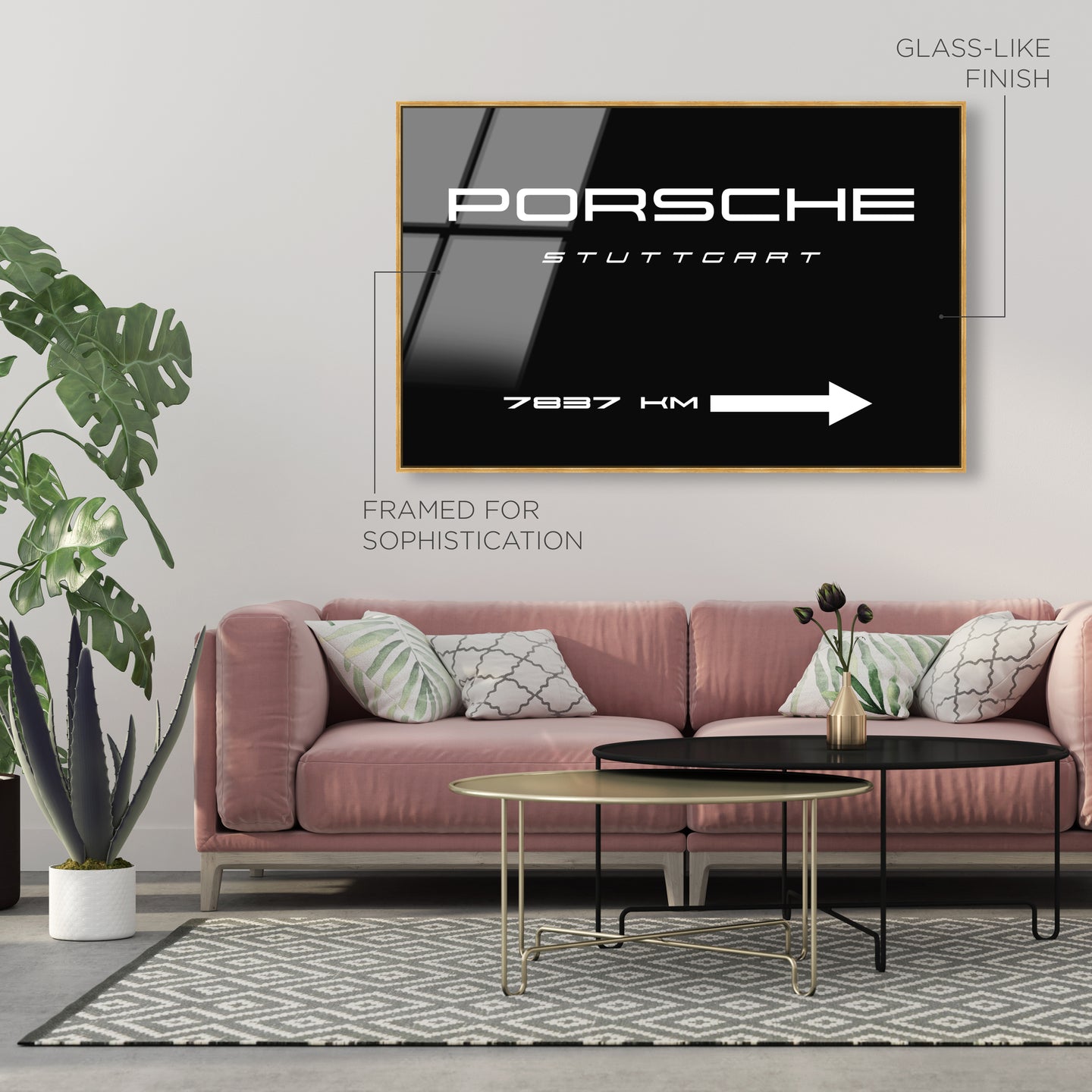 GLASS-LIKE FINISH

PORSCHE

STUTTGART

7837 KM

FRAMED FOR SOPHISTICATION