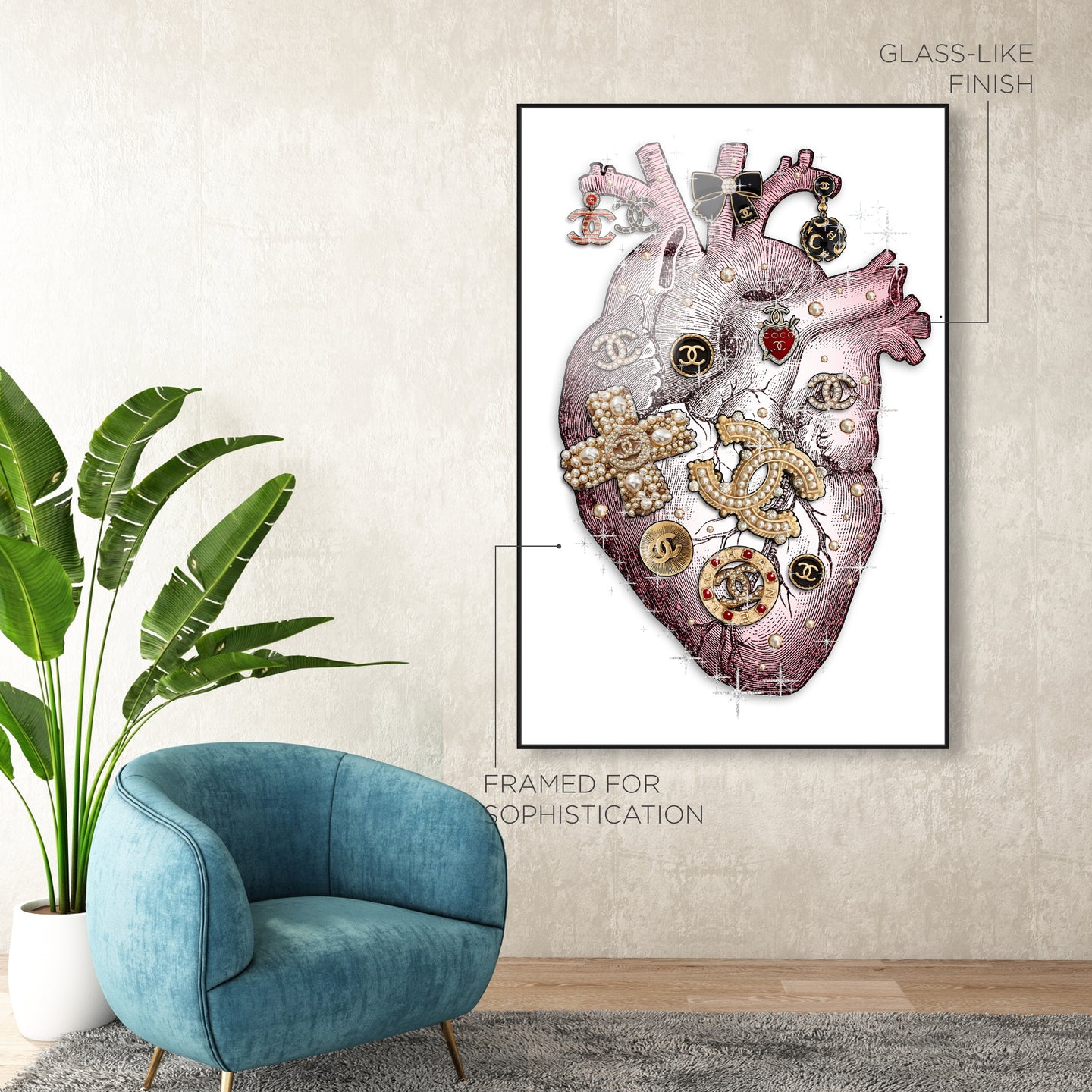 GLASS-LIKE FINISH

COCO

FRAMED FOR SOPHISTICATION