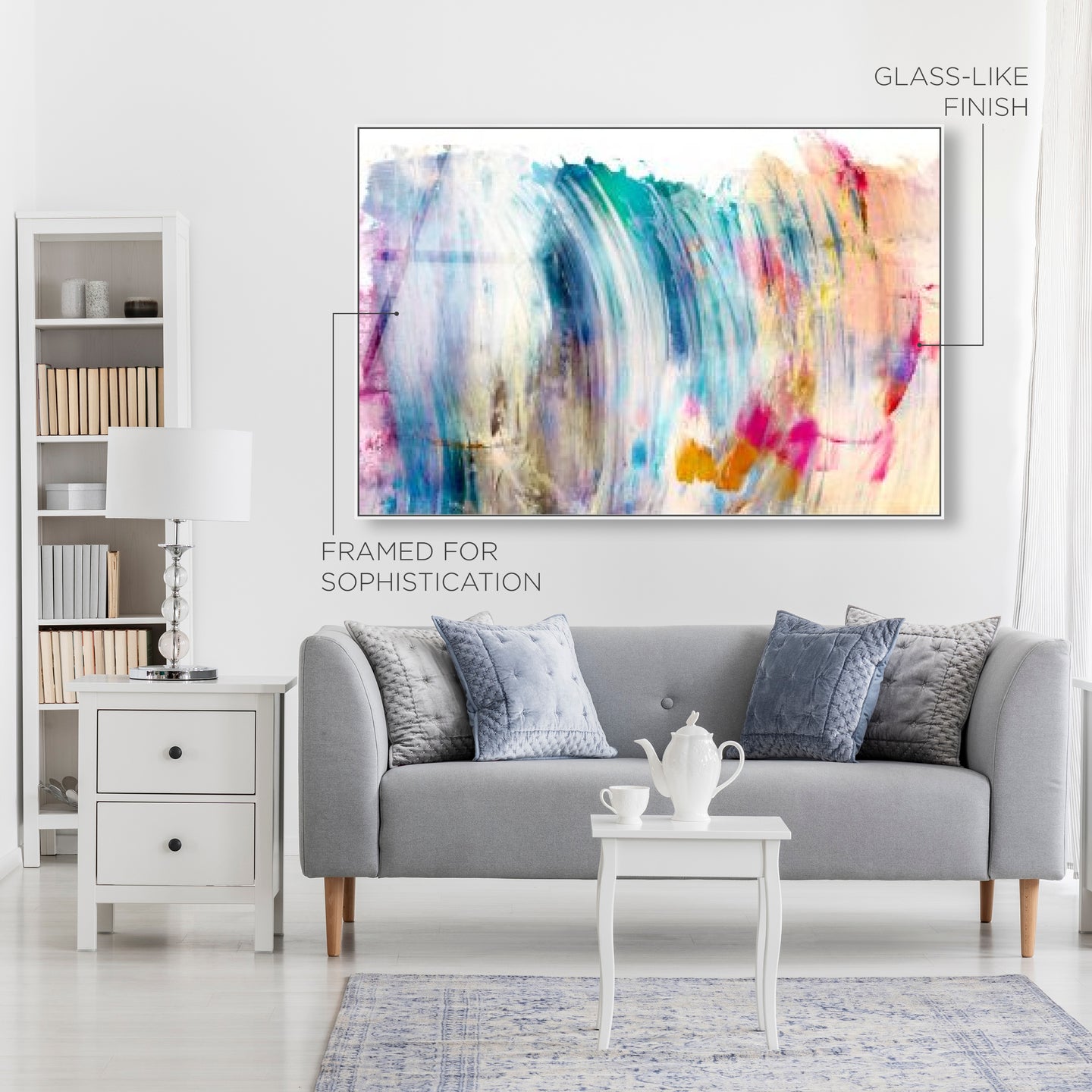 GLASS-LIKE FINISH

FRAMED FOR SOPHISTICATION