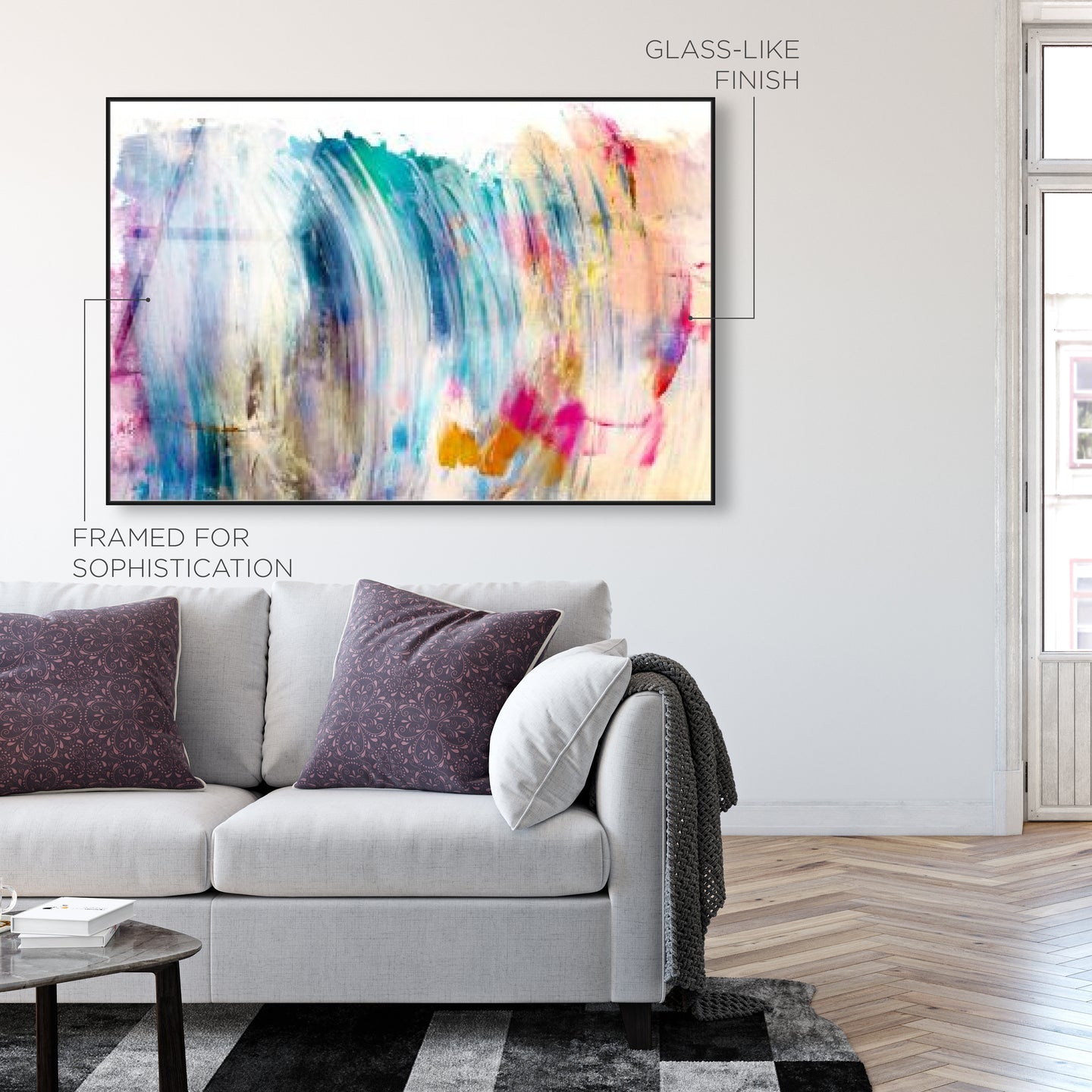 GLASS-LIKE FINISH

FRAMED FOR SOPHISTICATION