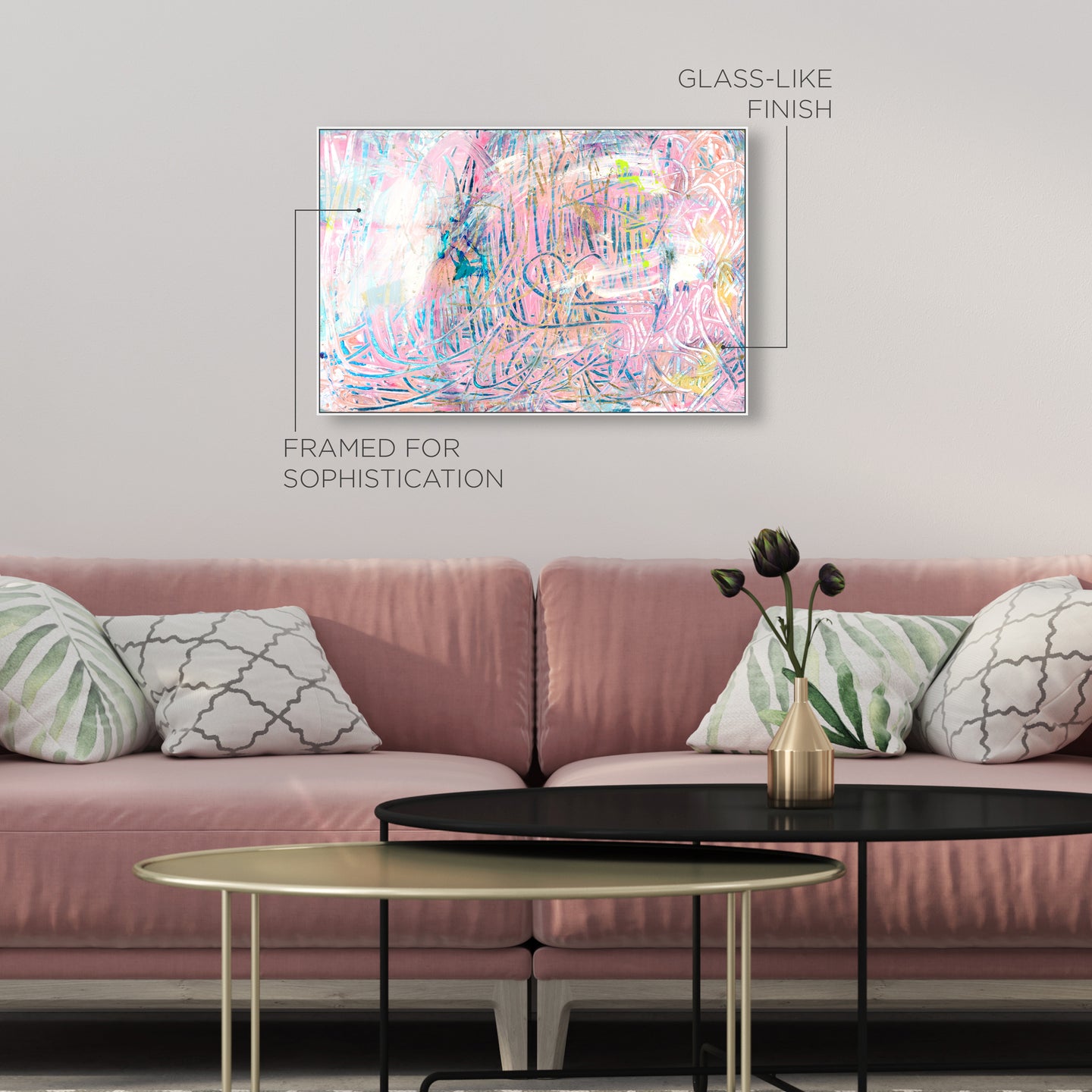 GLASS-LIKE FINISH

FRAMED FOR SOPHISTICATION