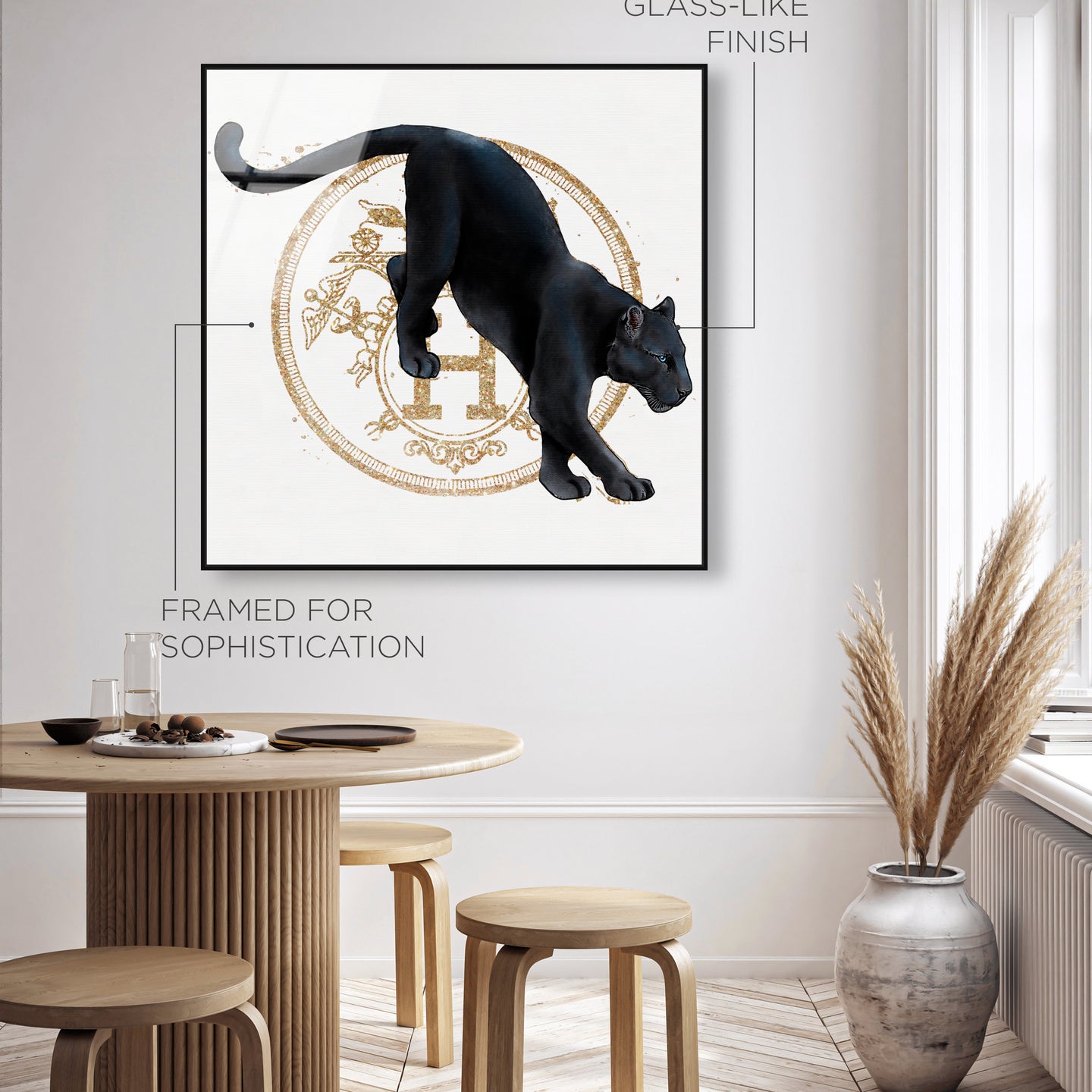 GLASS-LIKE FINISH

H

FRAMED FOR SOPHISTICATION