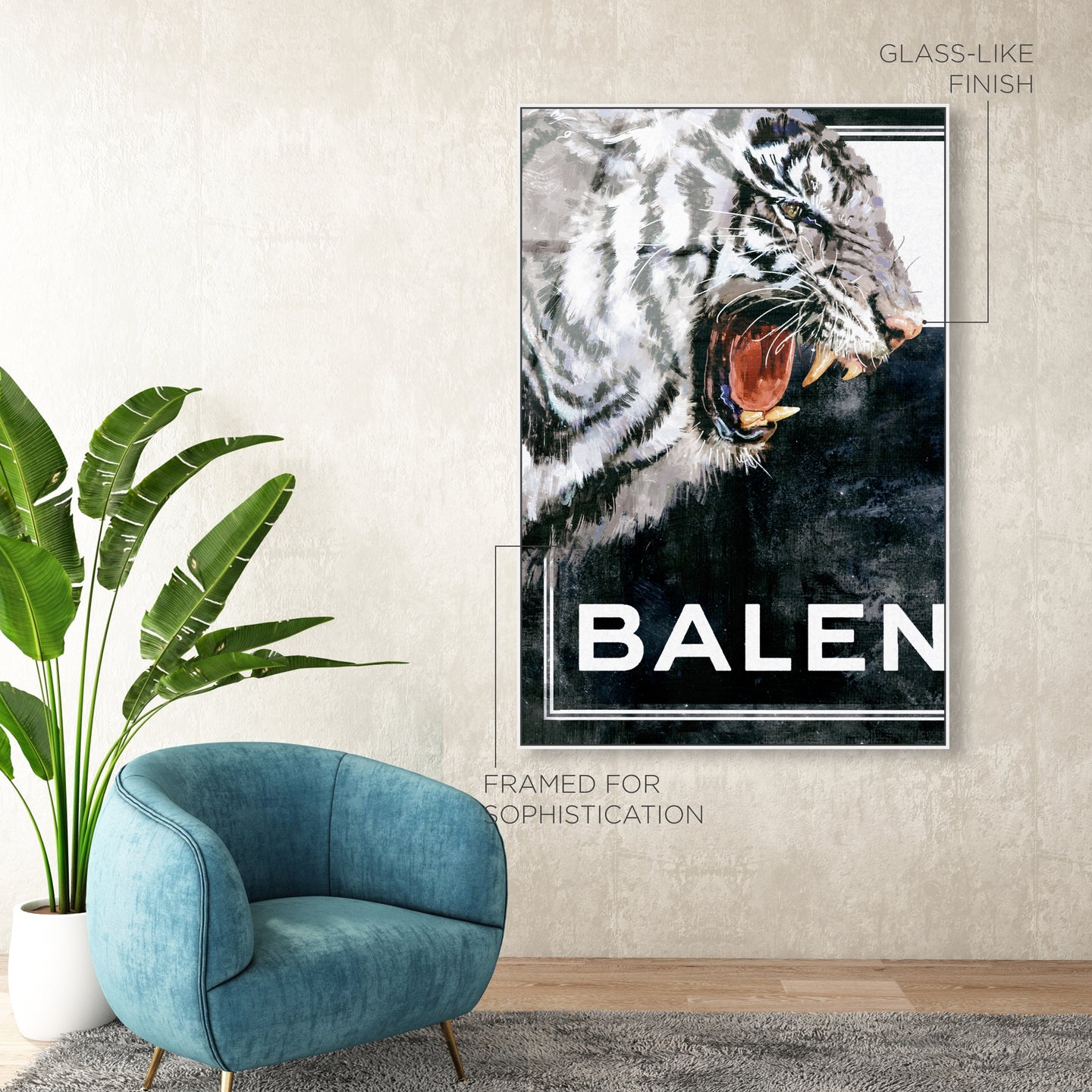 GLASS-LIKE FINISH

BALEN

FRAMED FOR SOPHISTICATION