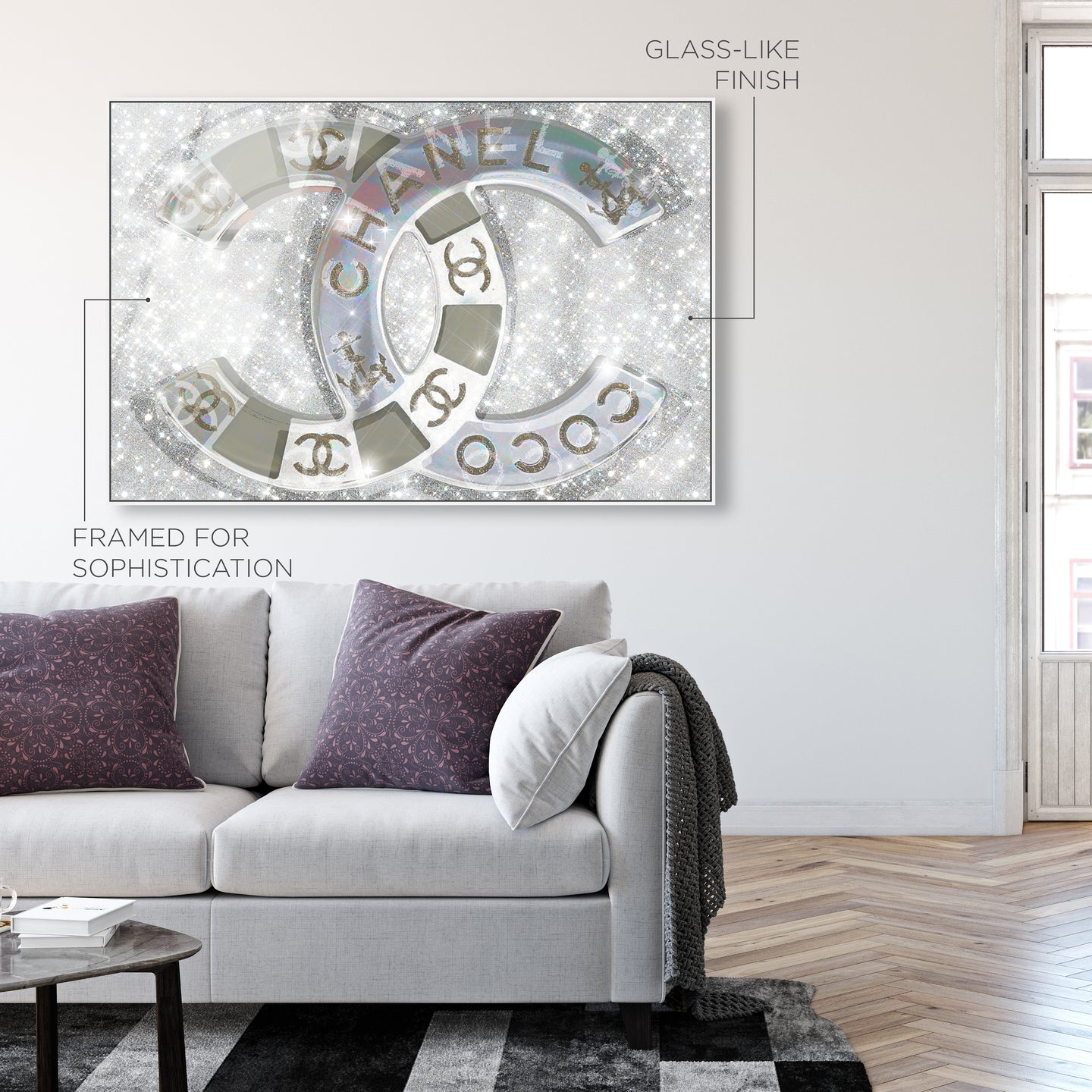 GLASS-LIKE FINISH

CHANEL

COCO

FRAMED FOR SOPHISTICATION