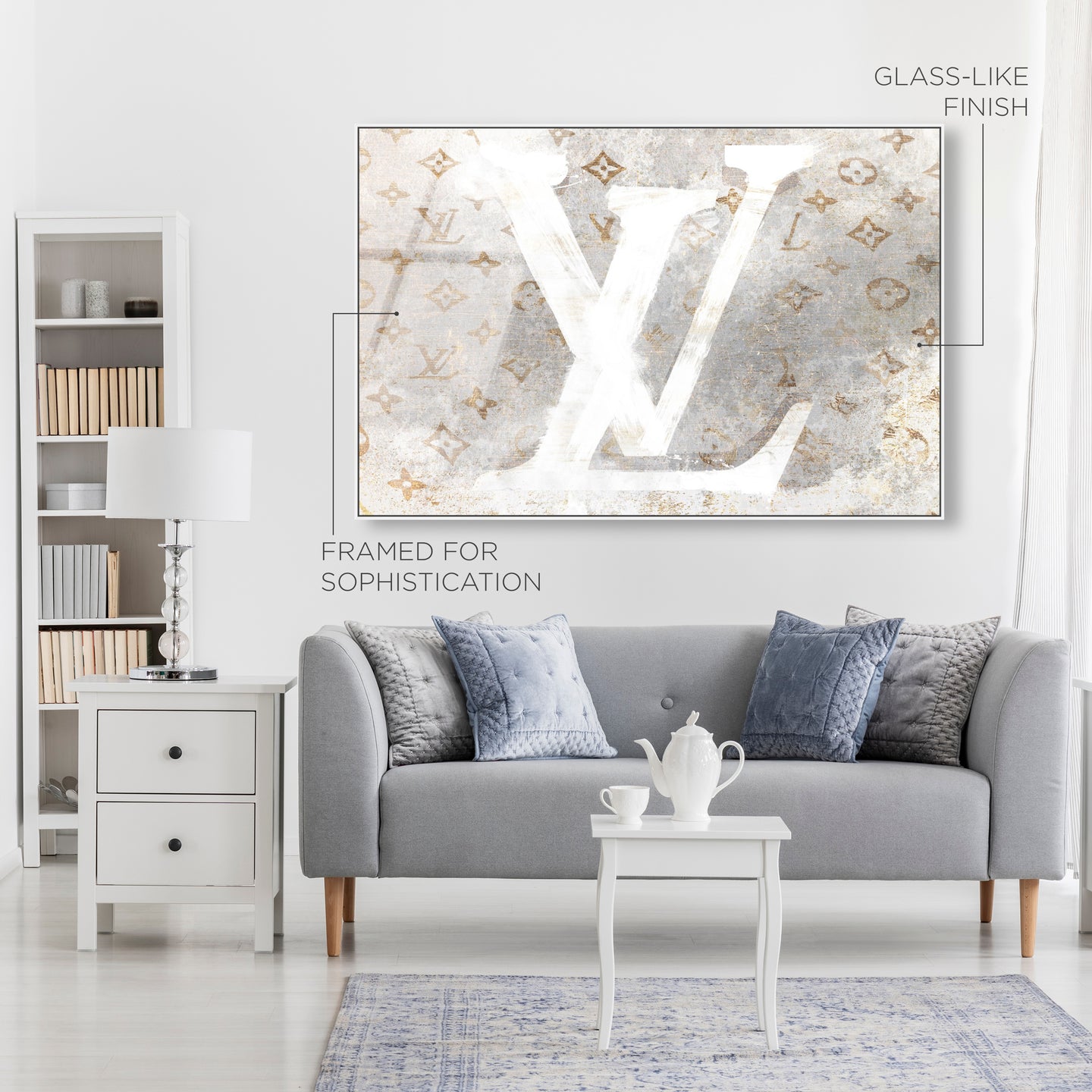 GLASS-LIKE FINISH

LV

FRAMED FOR SOPHISTICATION