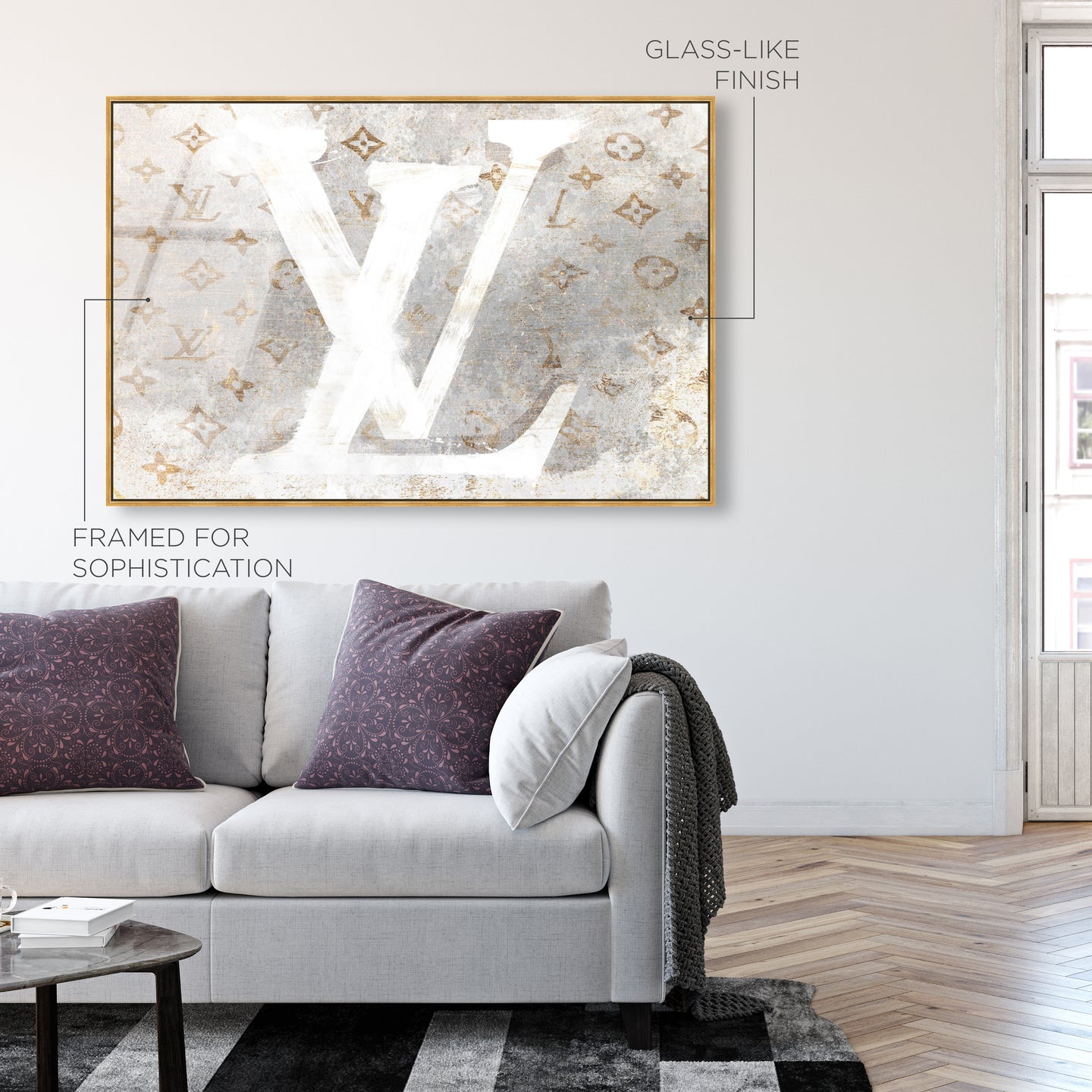 GLASS-LIKE FINISH

LV

FRAMED FOR SOPHISTICATION