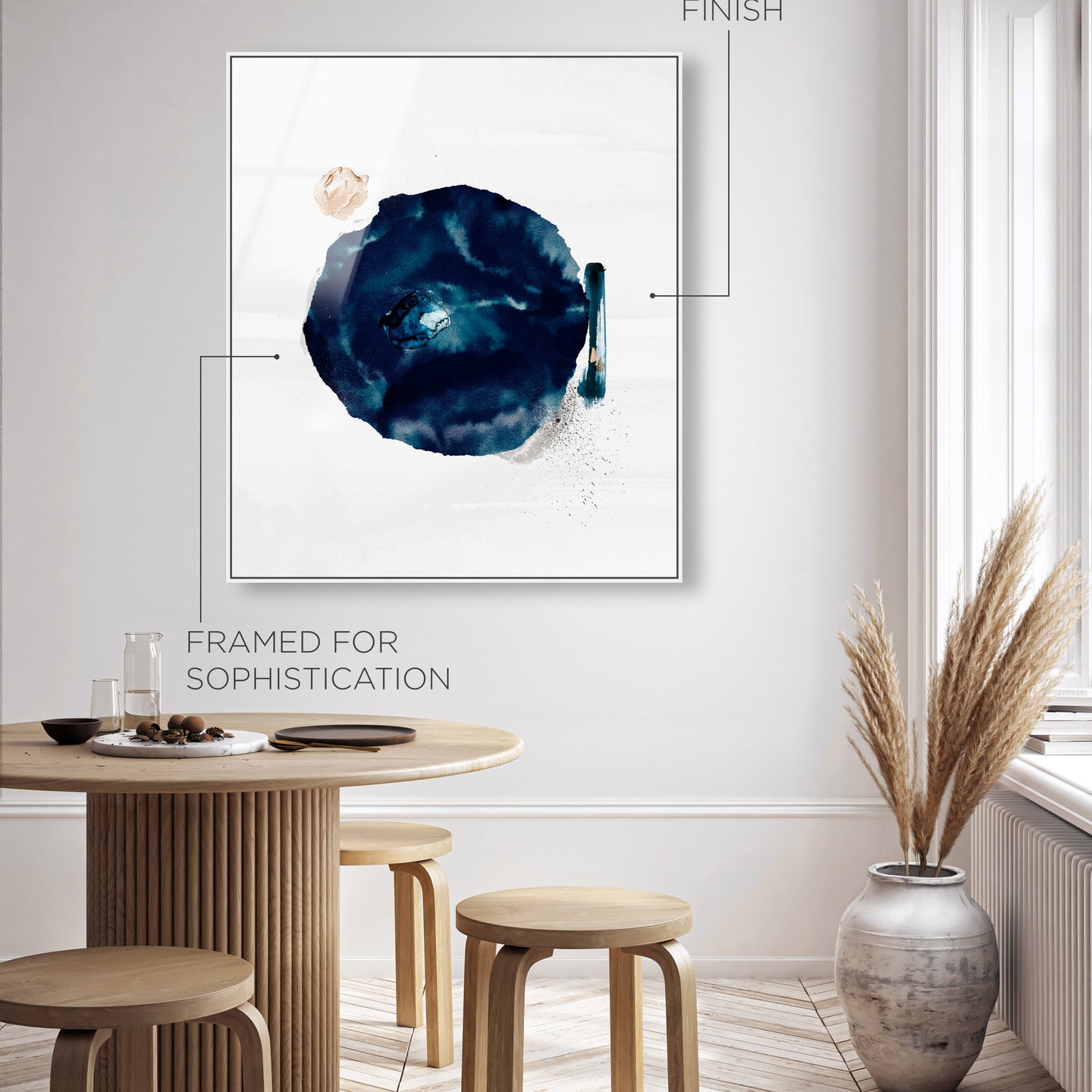 FINISH

FRAMED FOR SOPHISTICATION