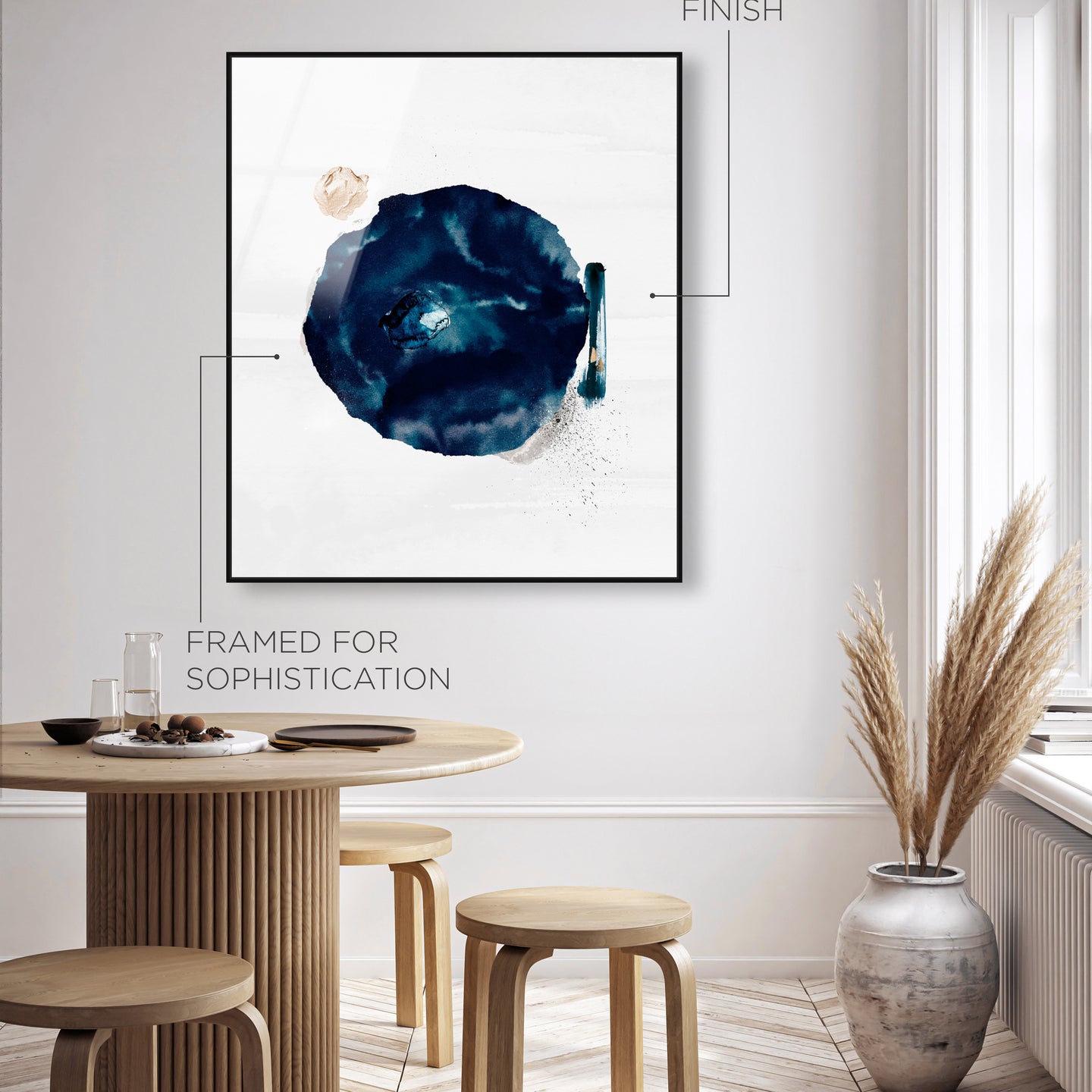 FINISH

FRAMED FOR SOPHISTICATION