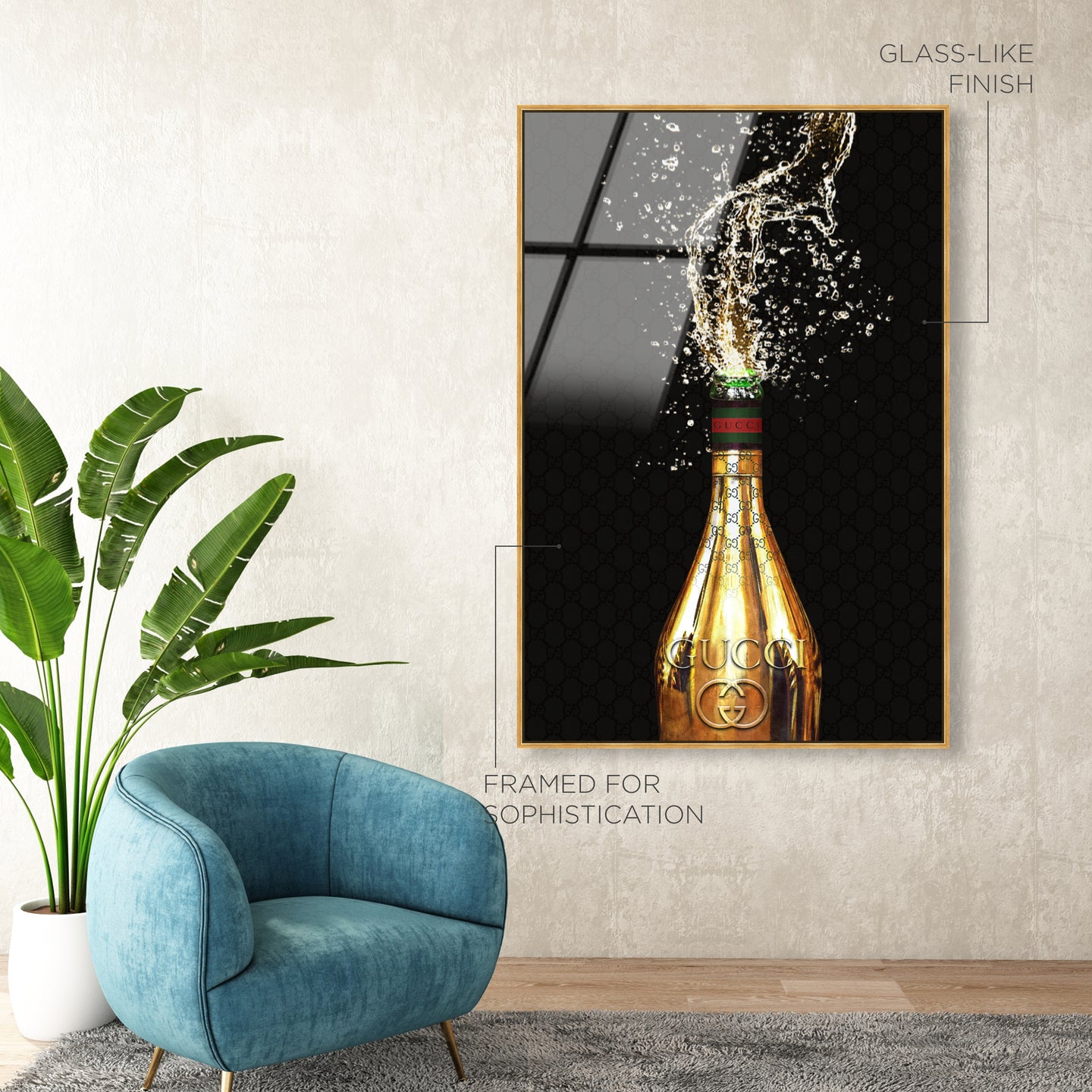 GLASS-LIKE FINISH

GUCCI

GUCCI

FRAMED FOR SOPHISTICATION