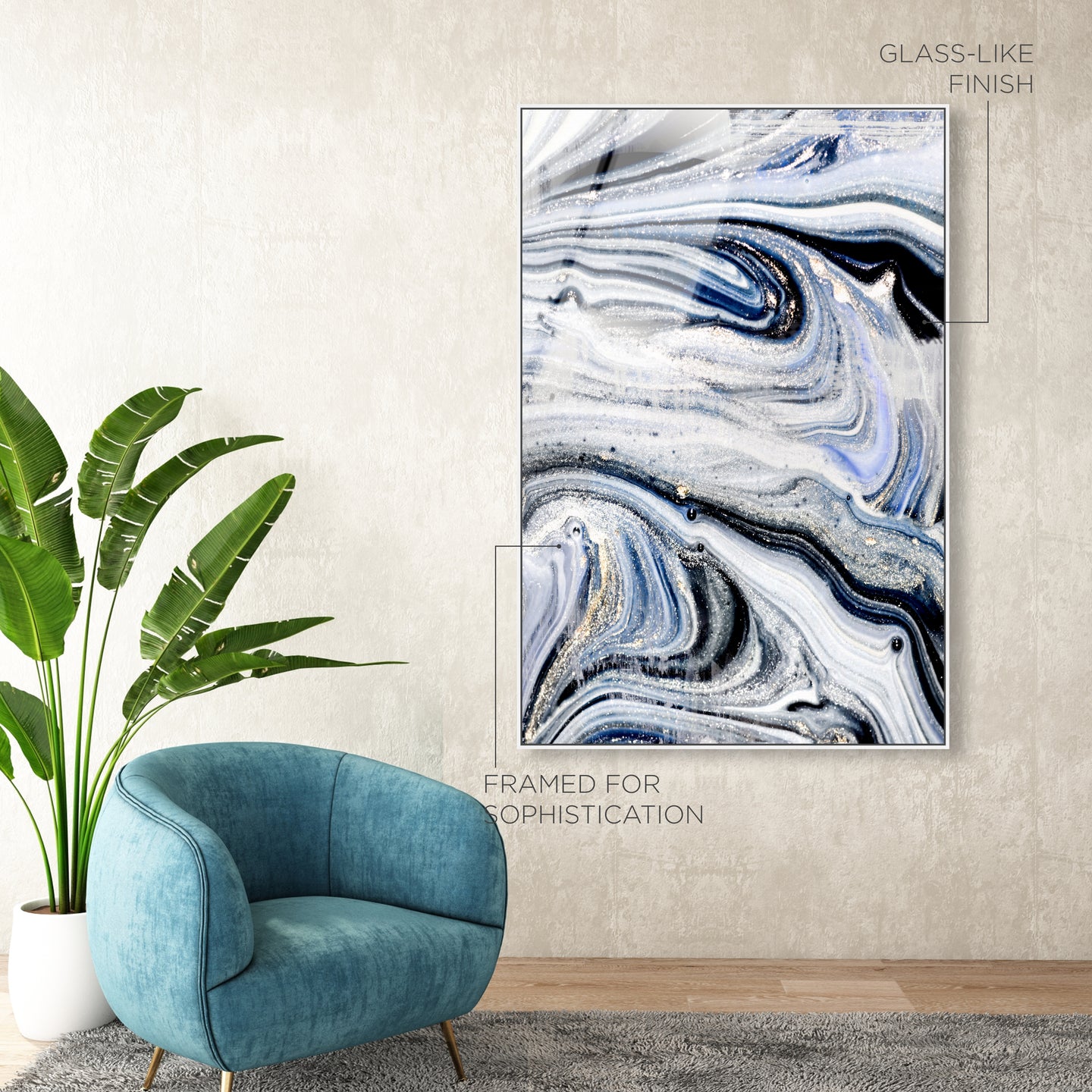 GLASS-LIKE FINISH

FRAMED FOR SOPHISTICATION