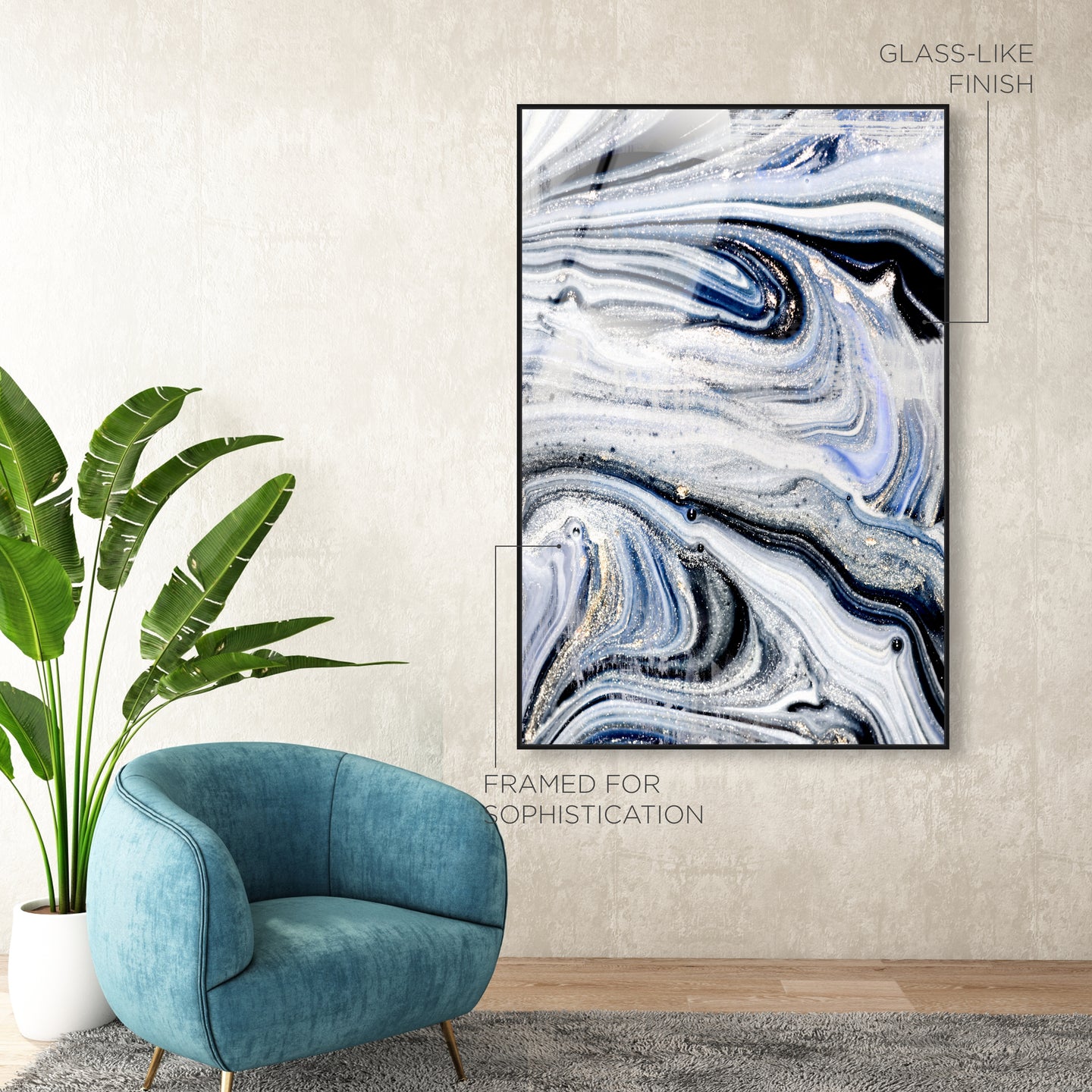 GLASS-LIKE FINISH

FRAMED FOR SOPHISTICATION