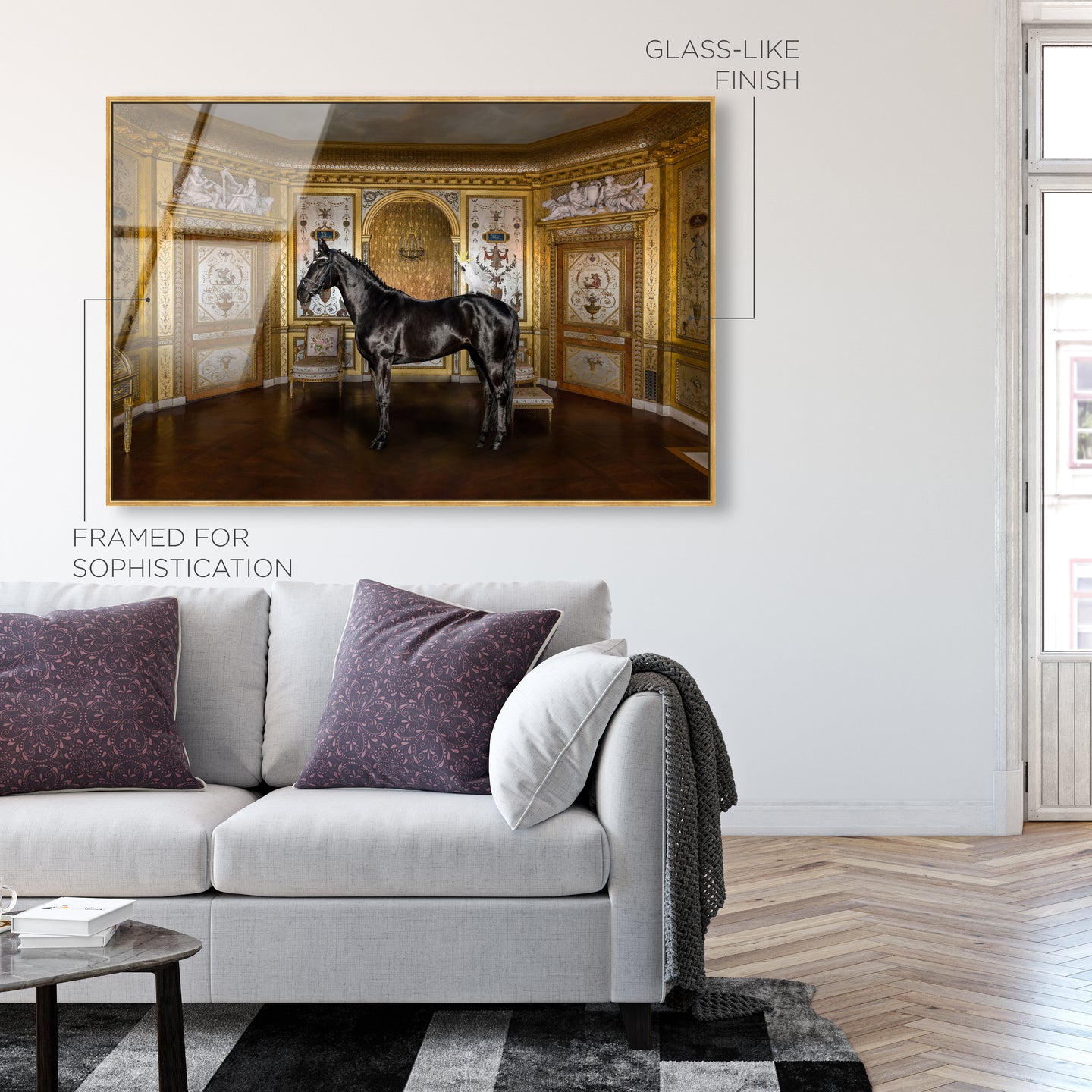 GLASS-LIKE FINISH

FRAMED FOR SOPHISTICATION