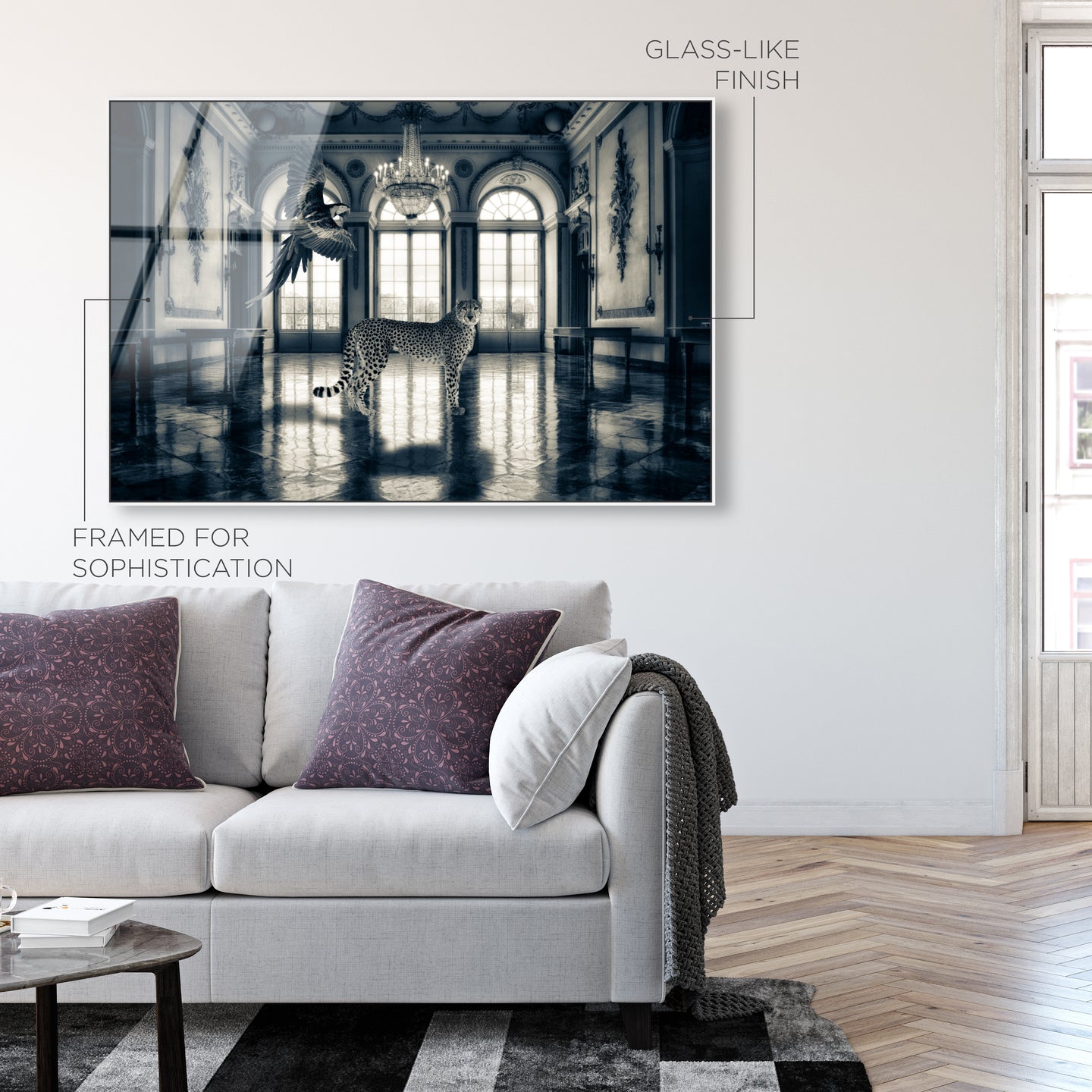 GLASS-LIKE FINISH

FRAMED FOR SOPHISTICATION