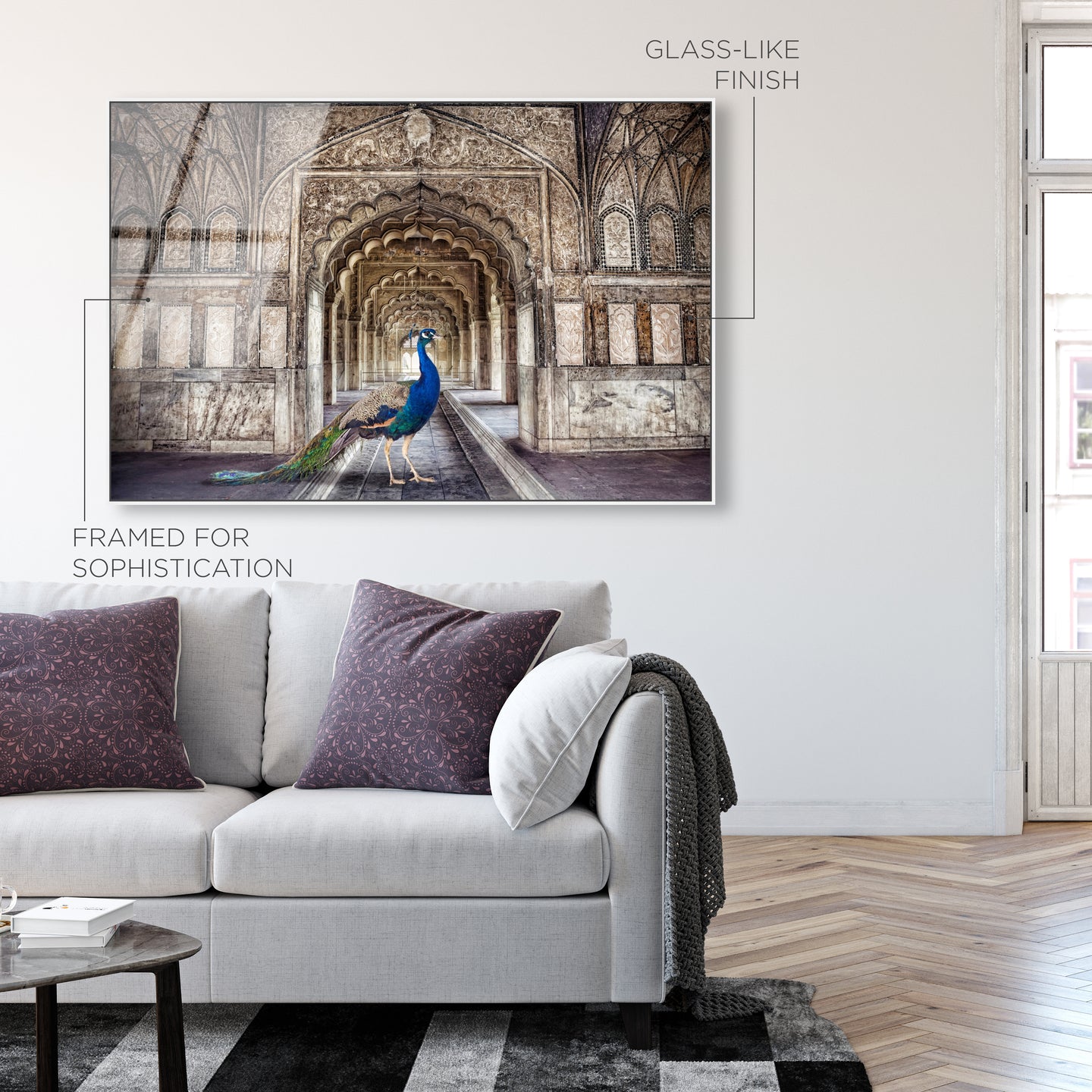 GLASS-LIKE FINISH

FRAMED FOR SOPHISTICATION