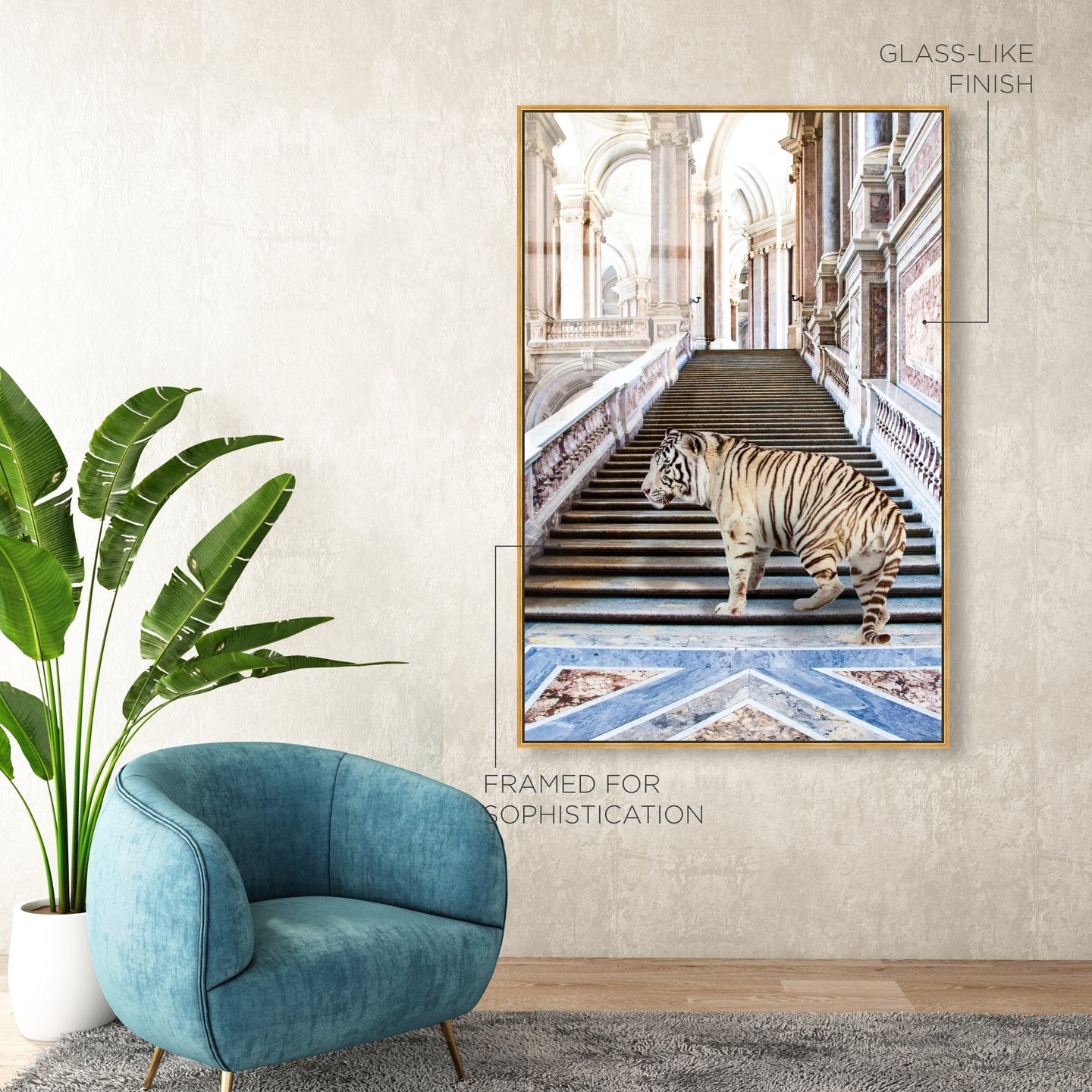 GLASS-LIKE FINISH

FRAMED FOR SOPHISTICATION