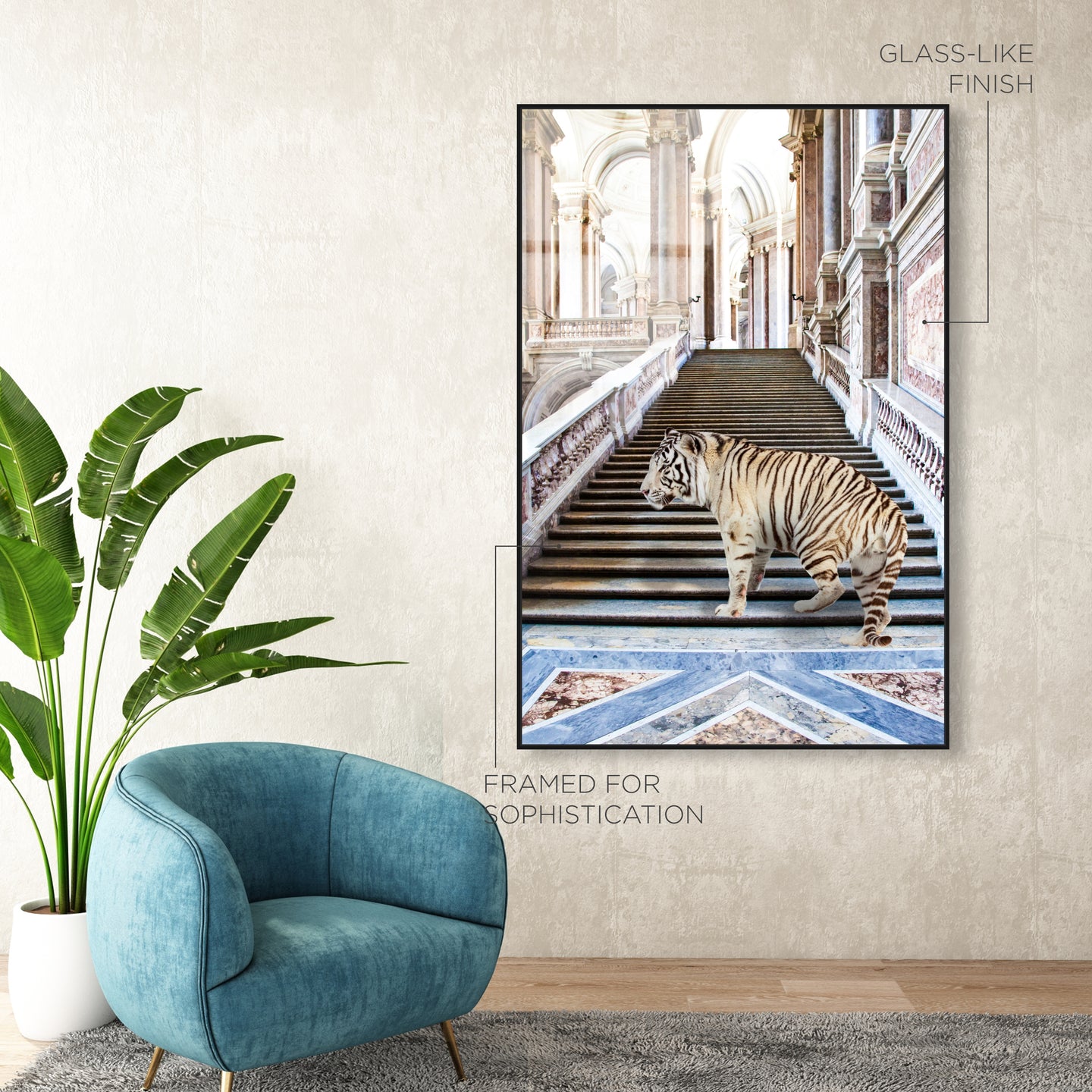 GLASS-LIKE FINISH

FRAMED FOR SOPHISTICATION