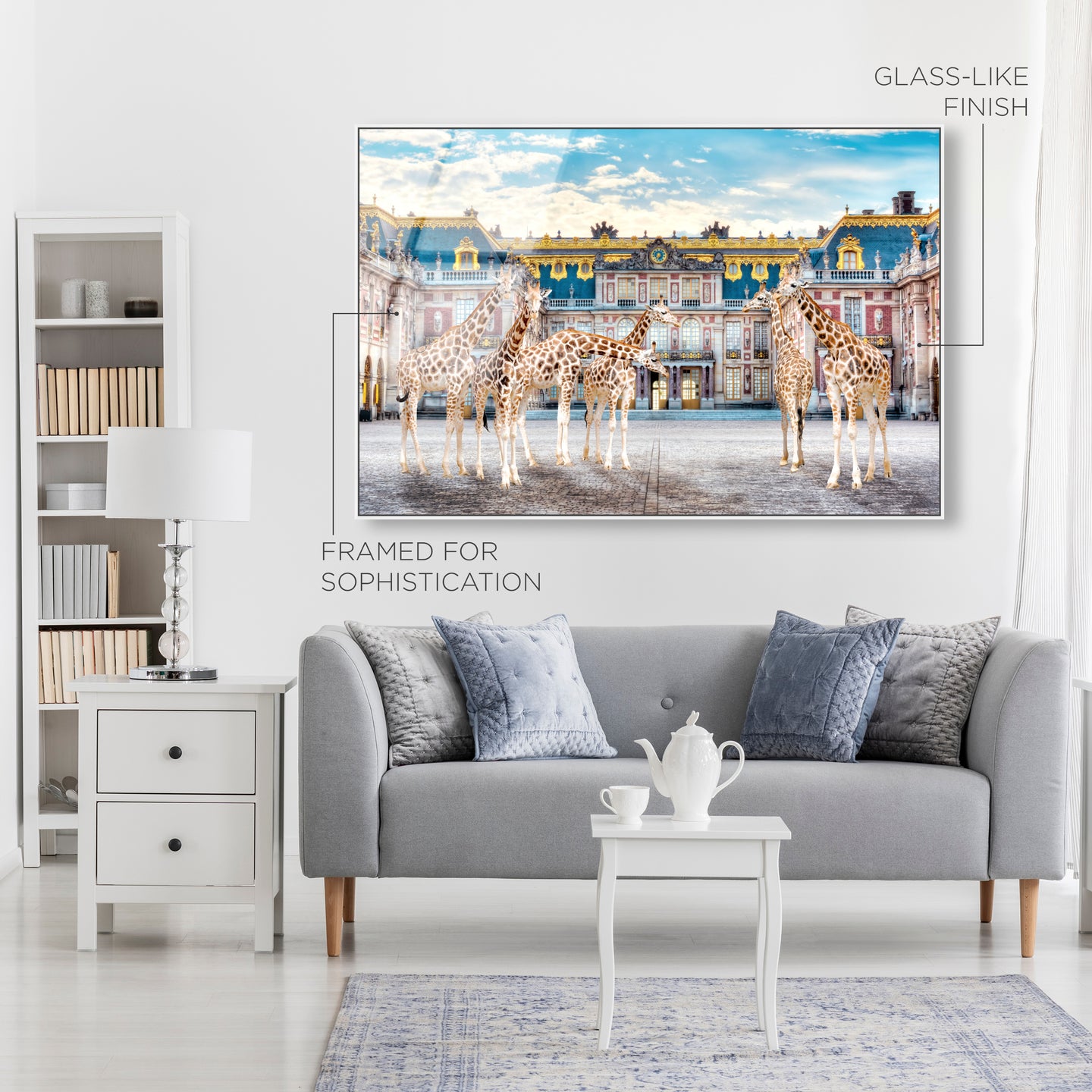 GLASS-LIKE FINISH

FRAMED FOR SOPHISTICATION