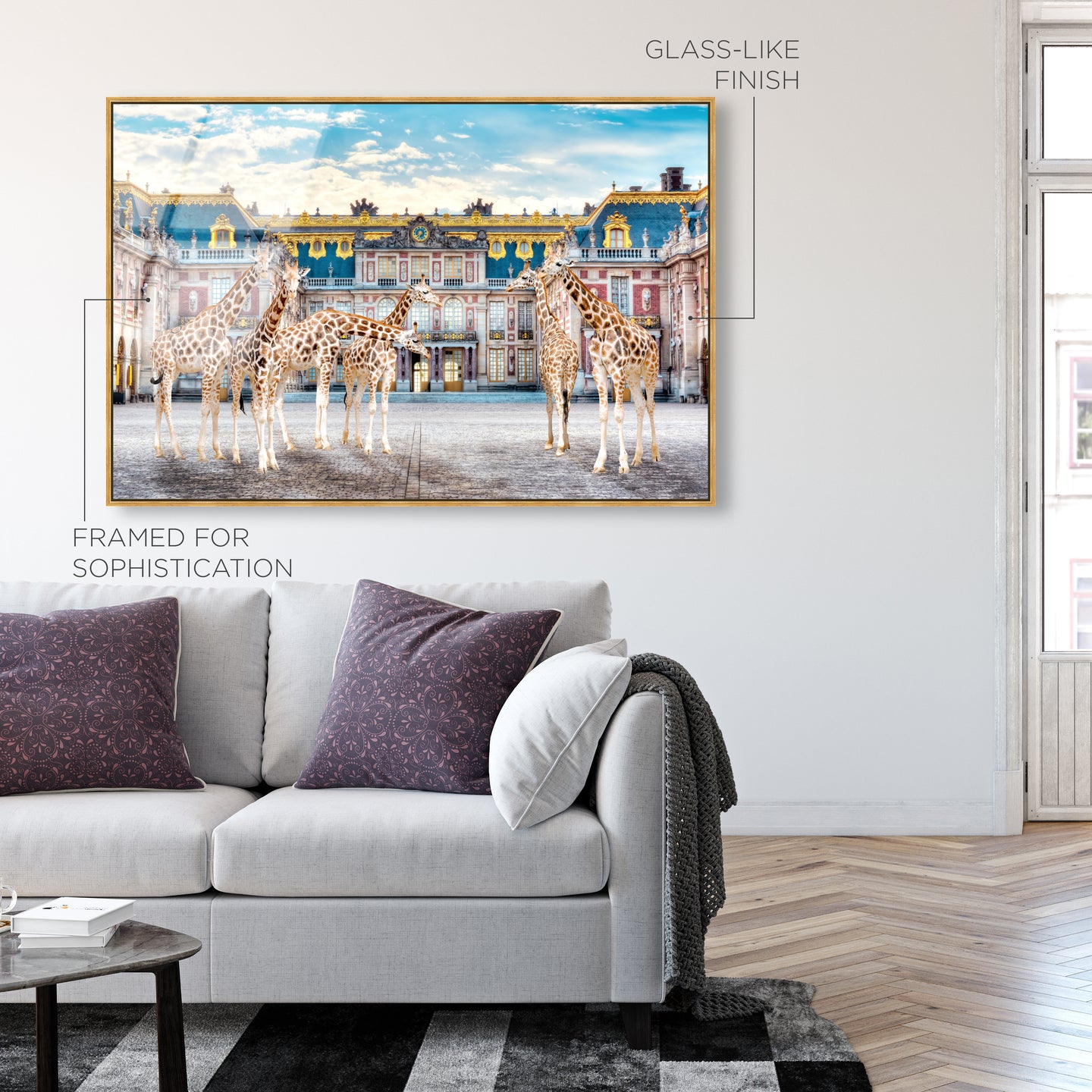 GLASS-LIKE FINISH

FRAMED FOR SOPHISTICATION