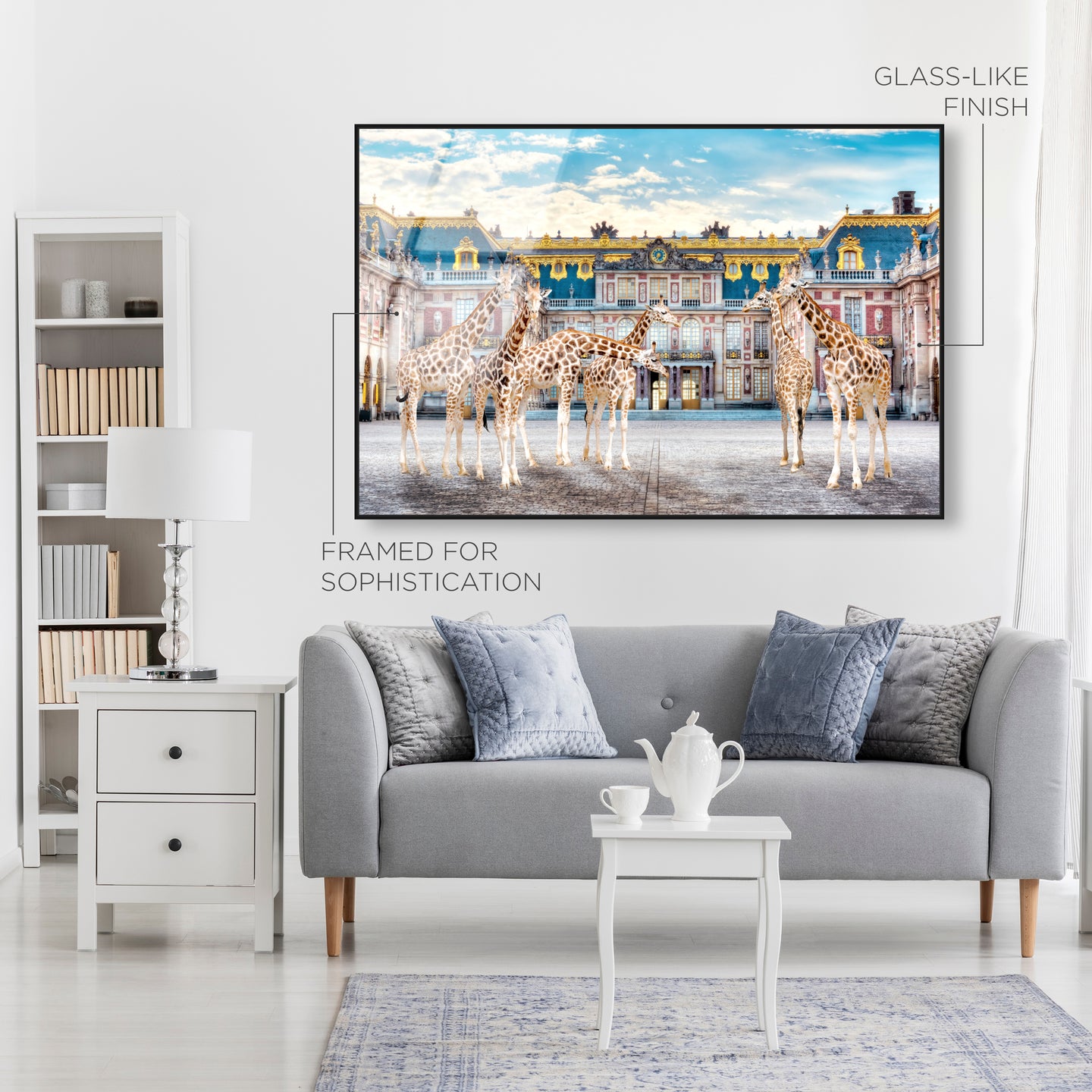 GLASS-LIKE FINISH

FRAMED FOR SOPHISTICATION