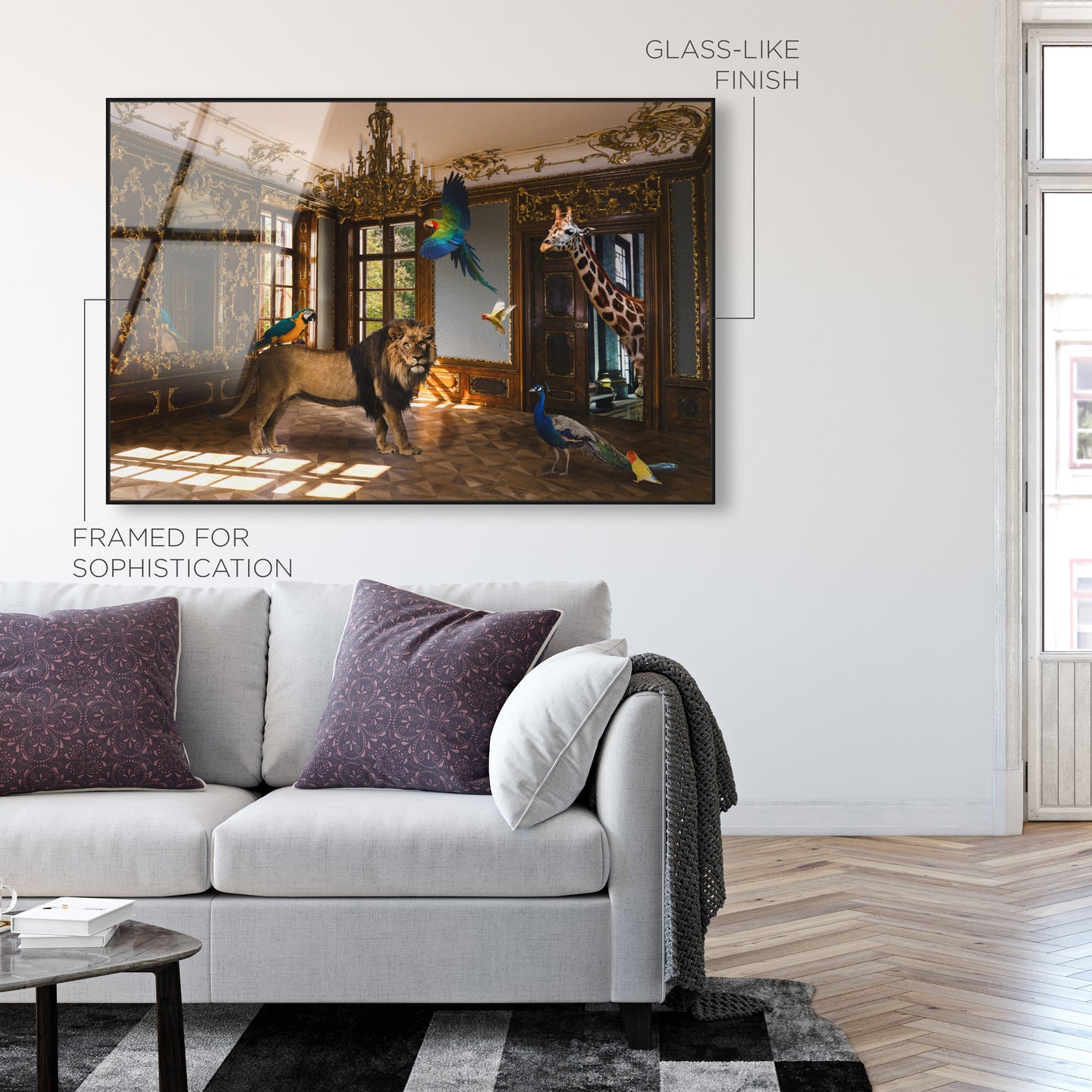 GLASS-LIKE FINISH

FRAMED FOR SOPHISTICATION