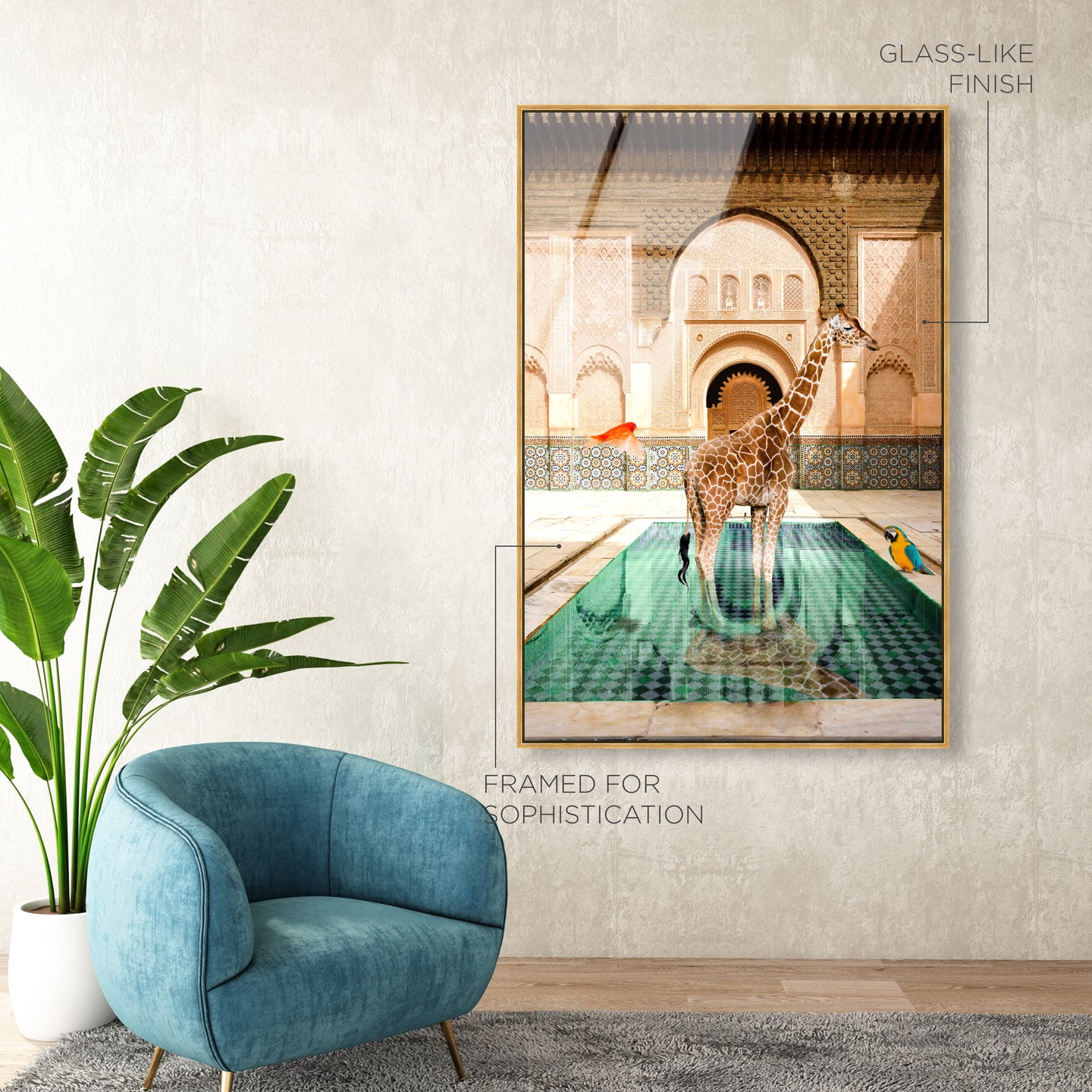 GLASS-LIKE
FINISH

FRAMED FOR
SOPHISTICATION