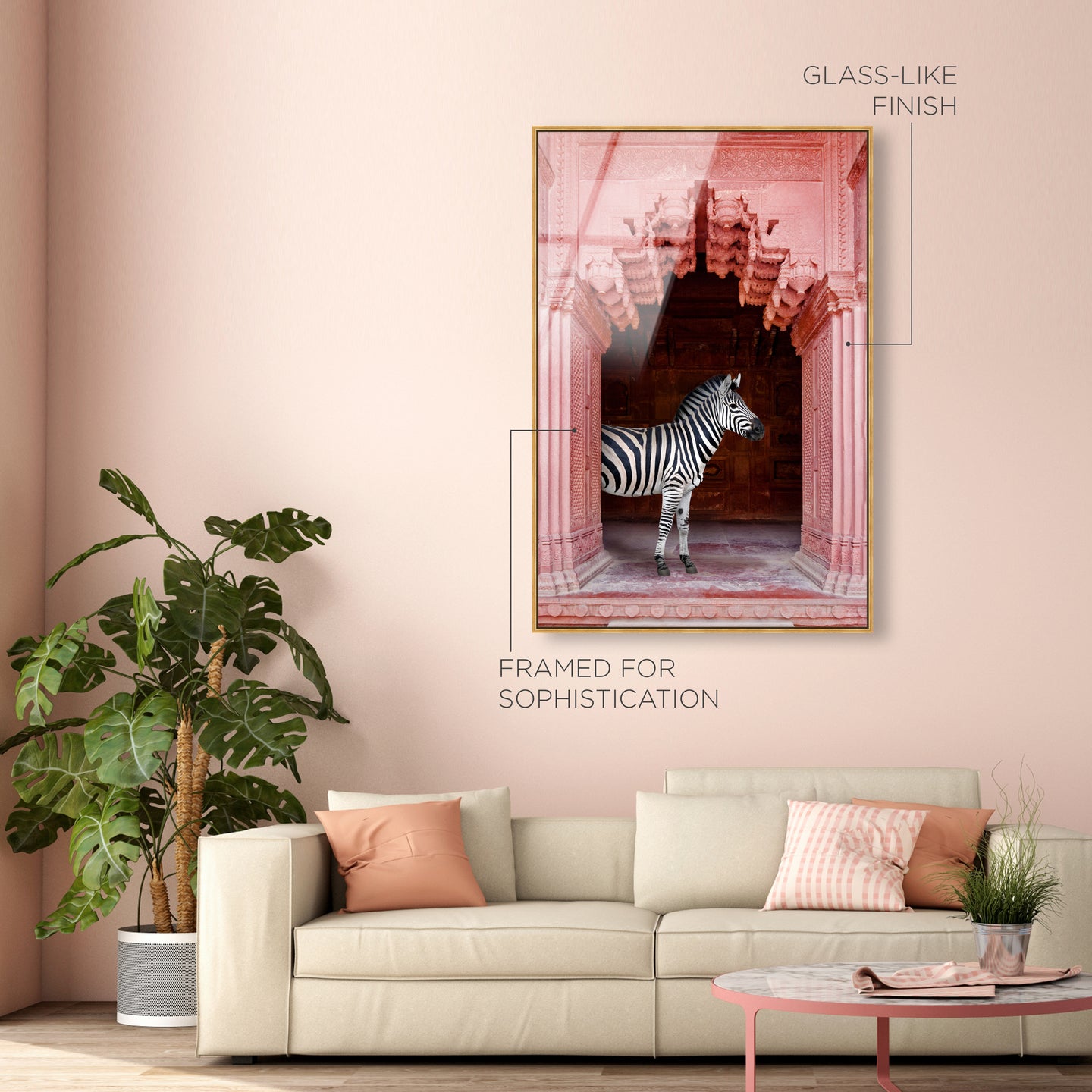 GLASS-LIKE FINISH

FRAMED FOR SOPHISTICATION