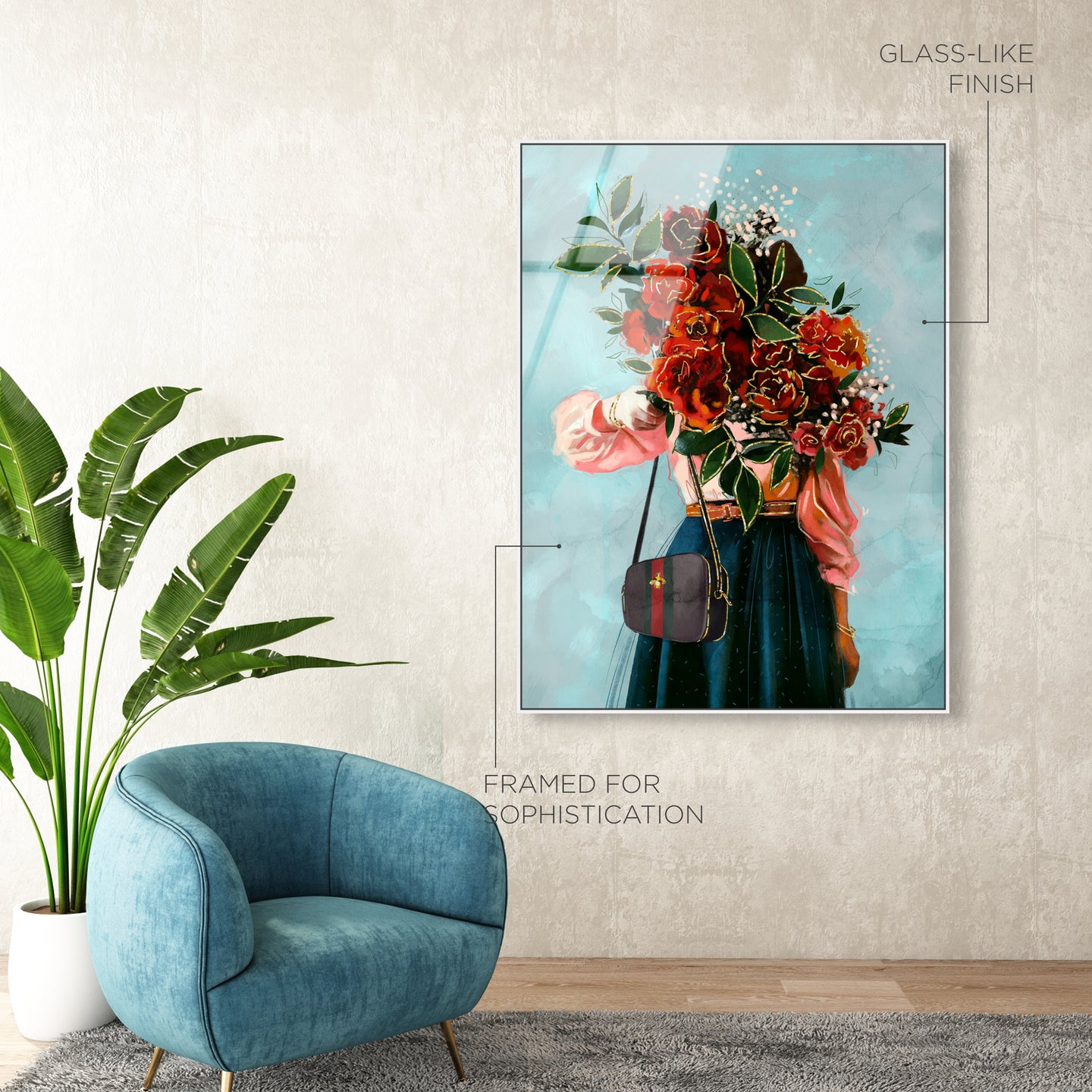 GLASS-LIKE FINISH

FRAMED FOR SOPHISTICATION