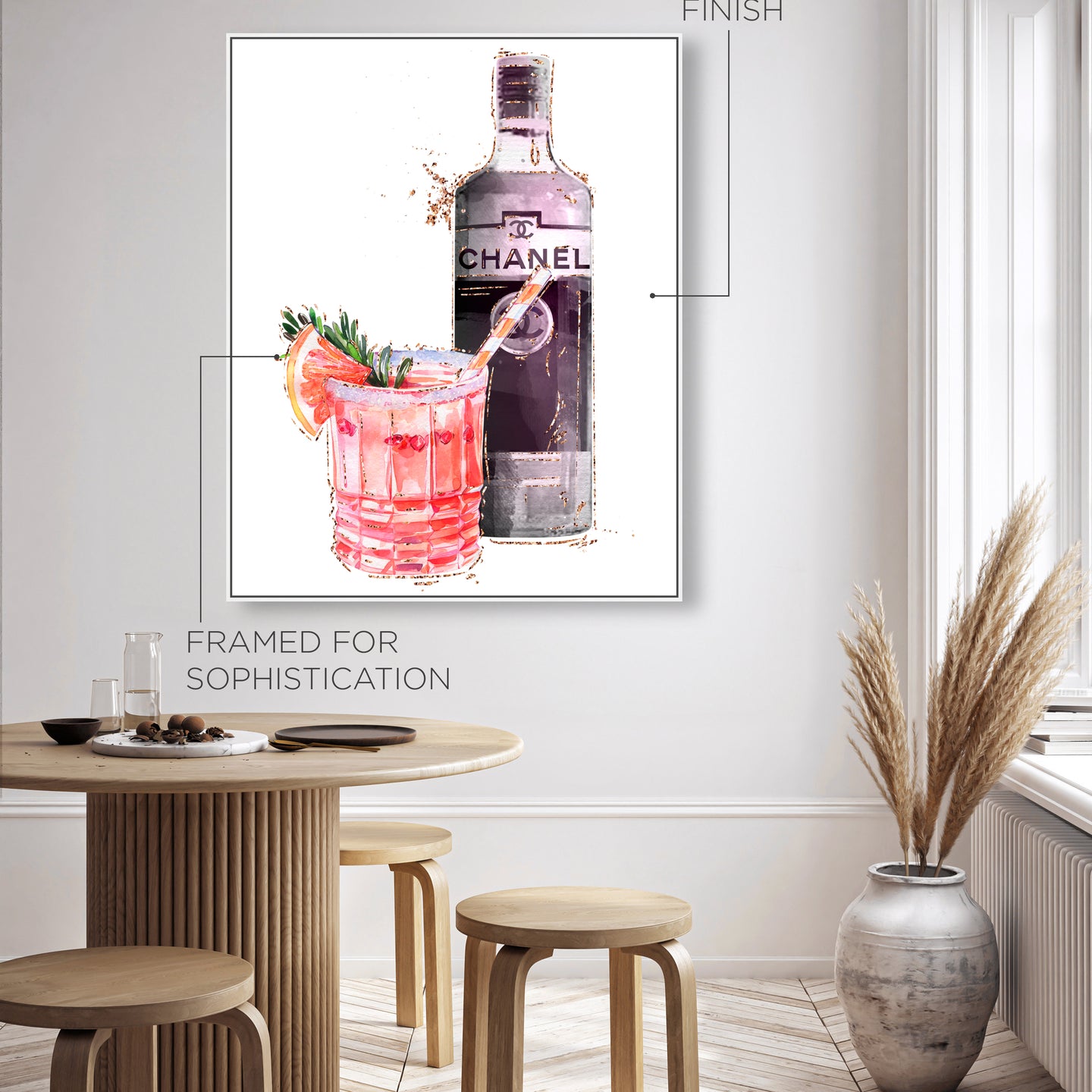 FINISH

CHANEL

FRAMED FOR SOPHISTICATION