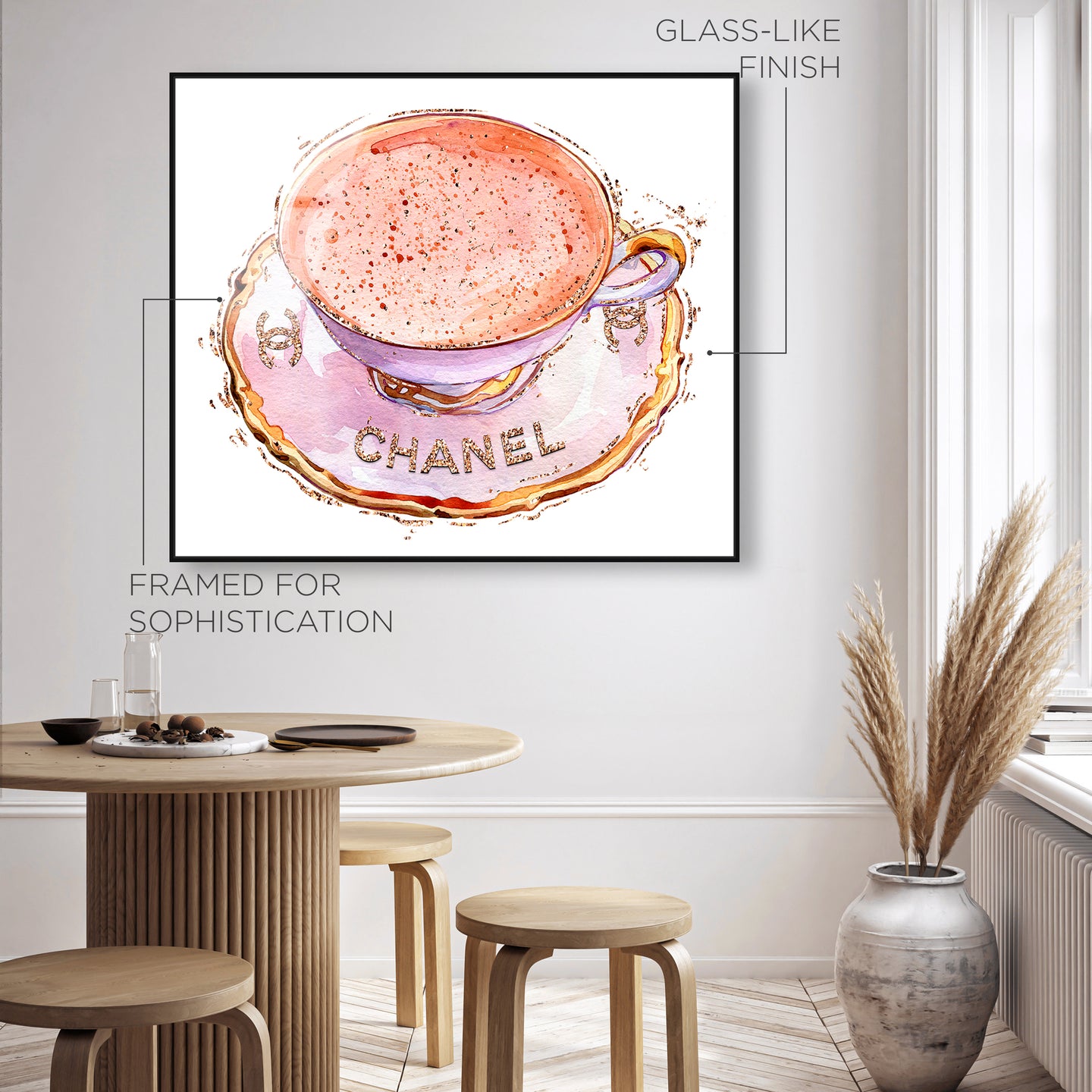 GLASS-LIKE FINISH

CHANEL

FRAMED FOR SOPHISTICATION