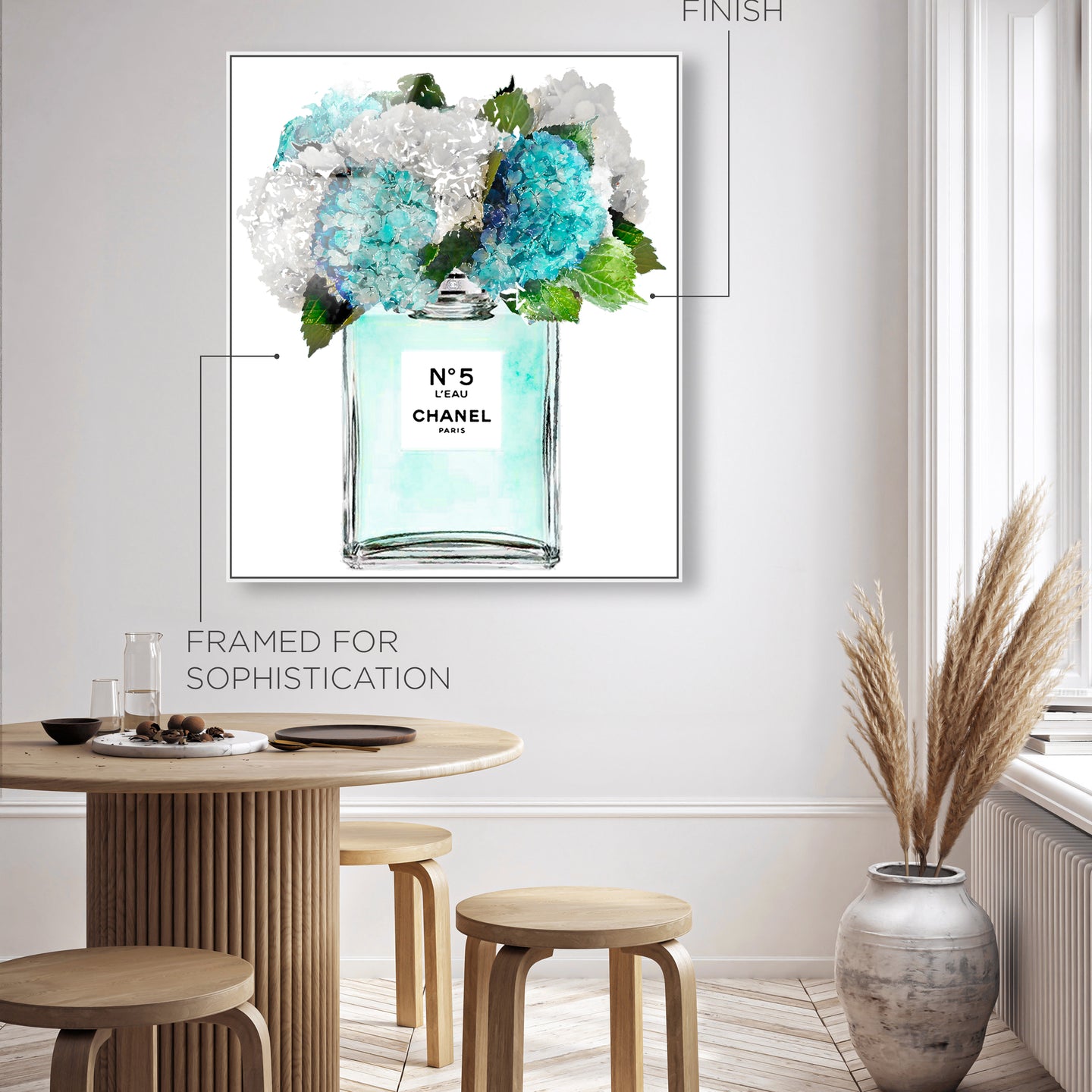 FINISH

N°5
L'EAU
CHANEL
PARIS

FRAMED FOR SOPHISTICATION