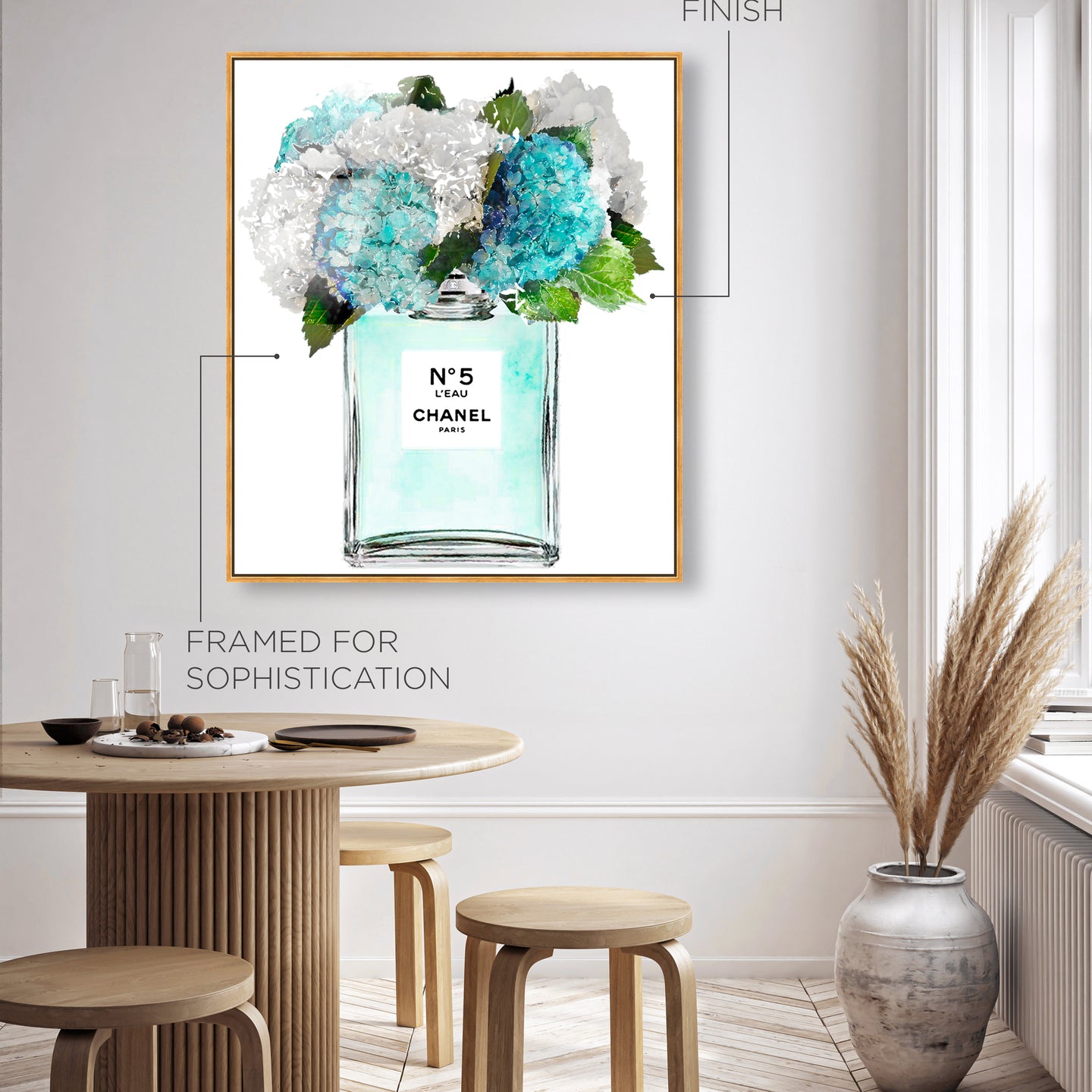 FINISH

N°5
L'EAU
CHANEL
PARIS

FRAMED FOR SOPHISTICATION