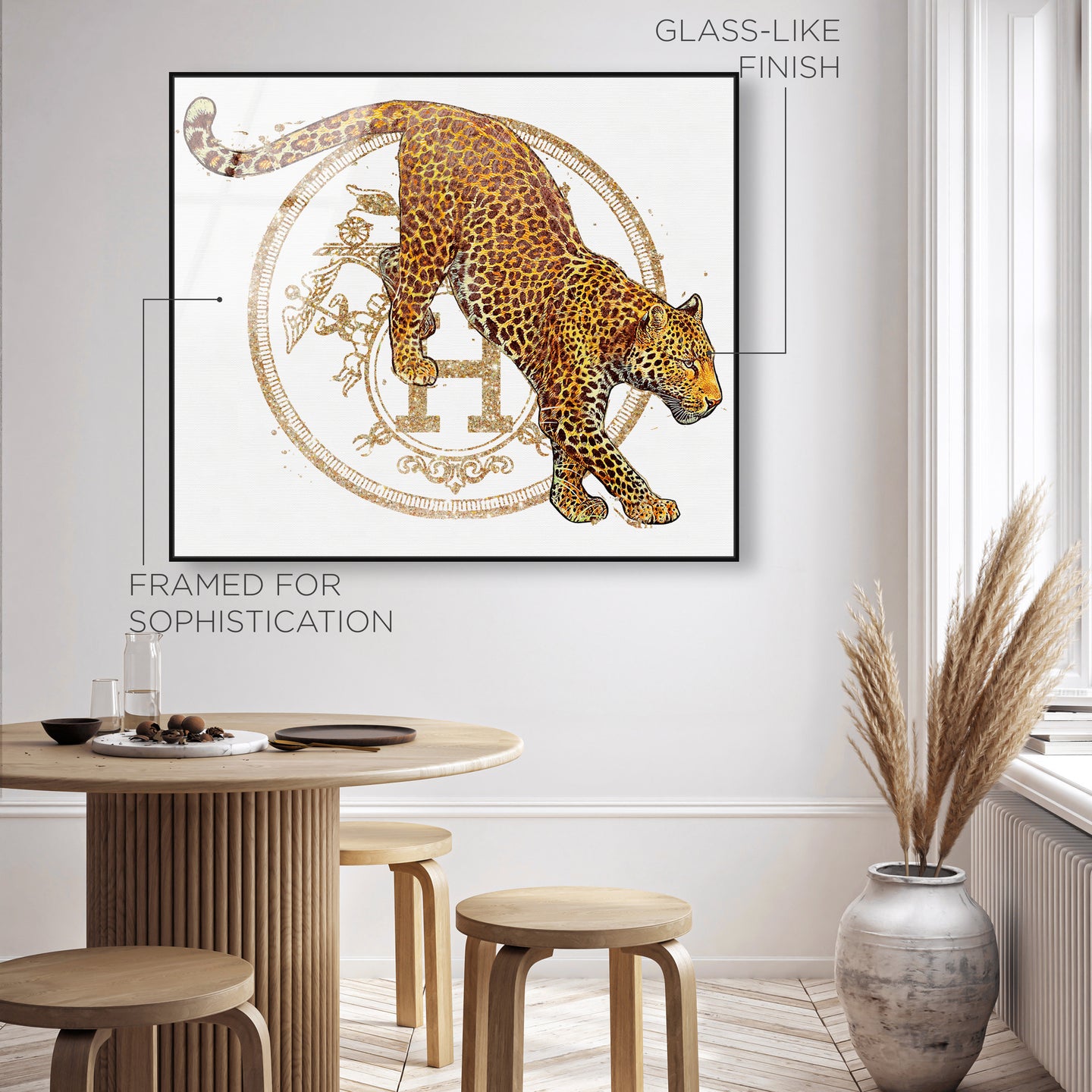 GLASS-LIKE FINISH

H

FRAMED FOR SOPHISTICATION