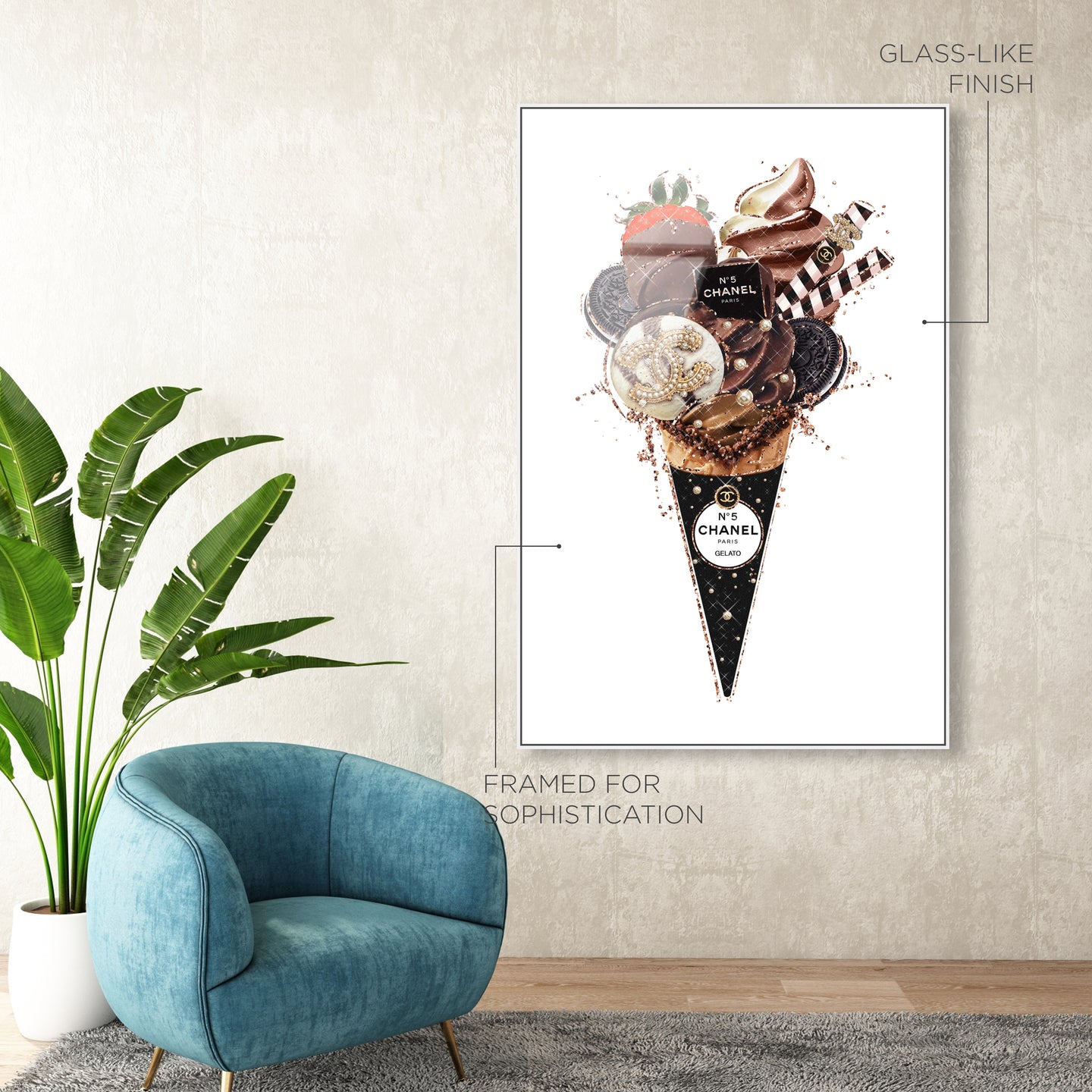 GLASS-LIKE
FINISH

N°5
CHANEL
PARIS

N°5
CHANEL
PARIS
GELATO

FRAMED FOR
SOPHISTICATION