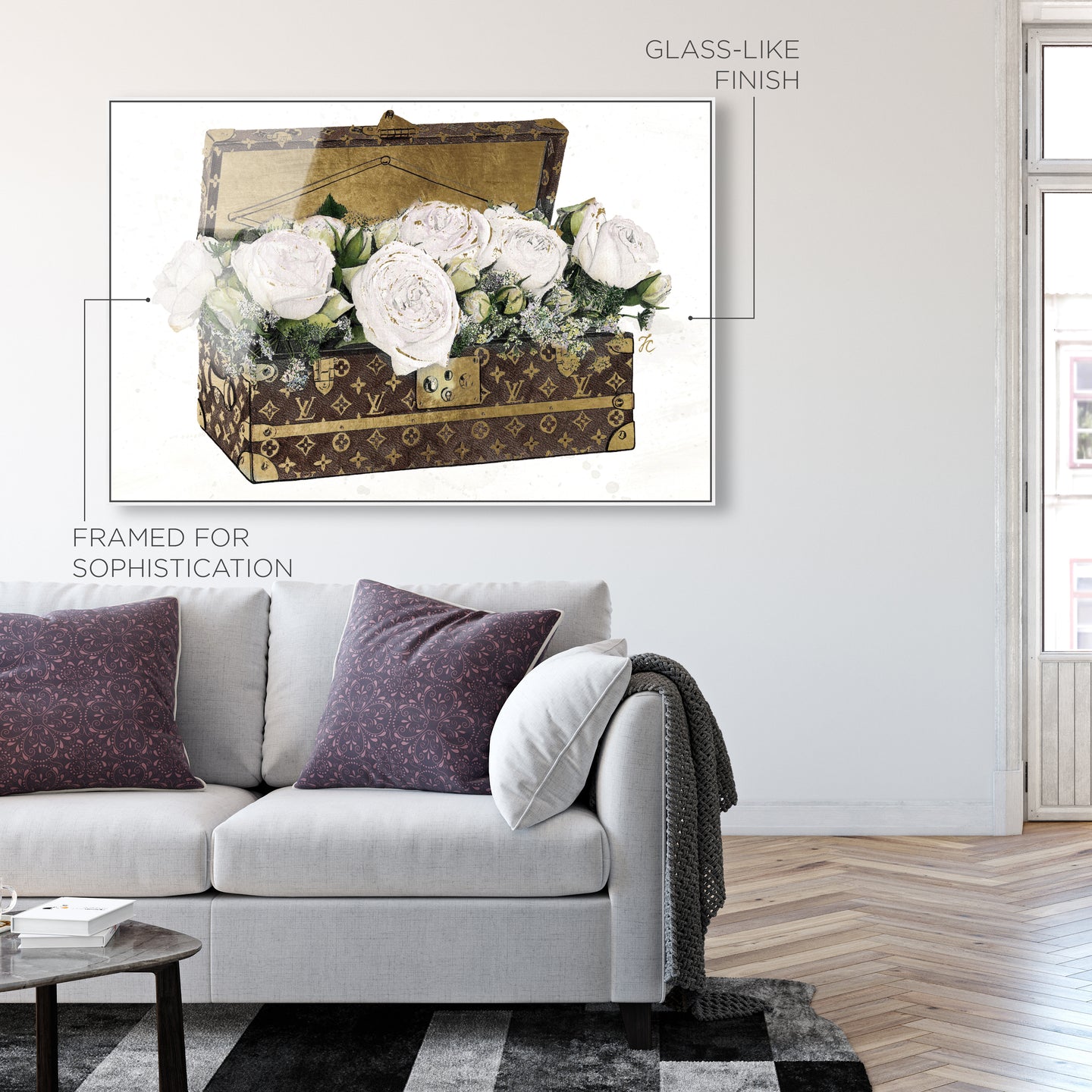 GLASS-LIKE FINISH

FRAMED FOR SOPHISTICATION