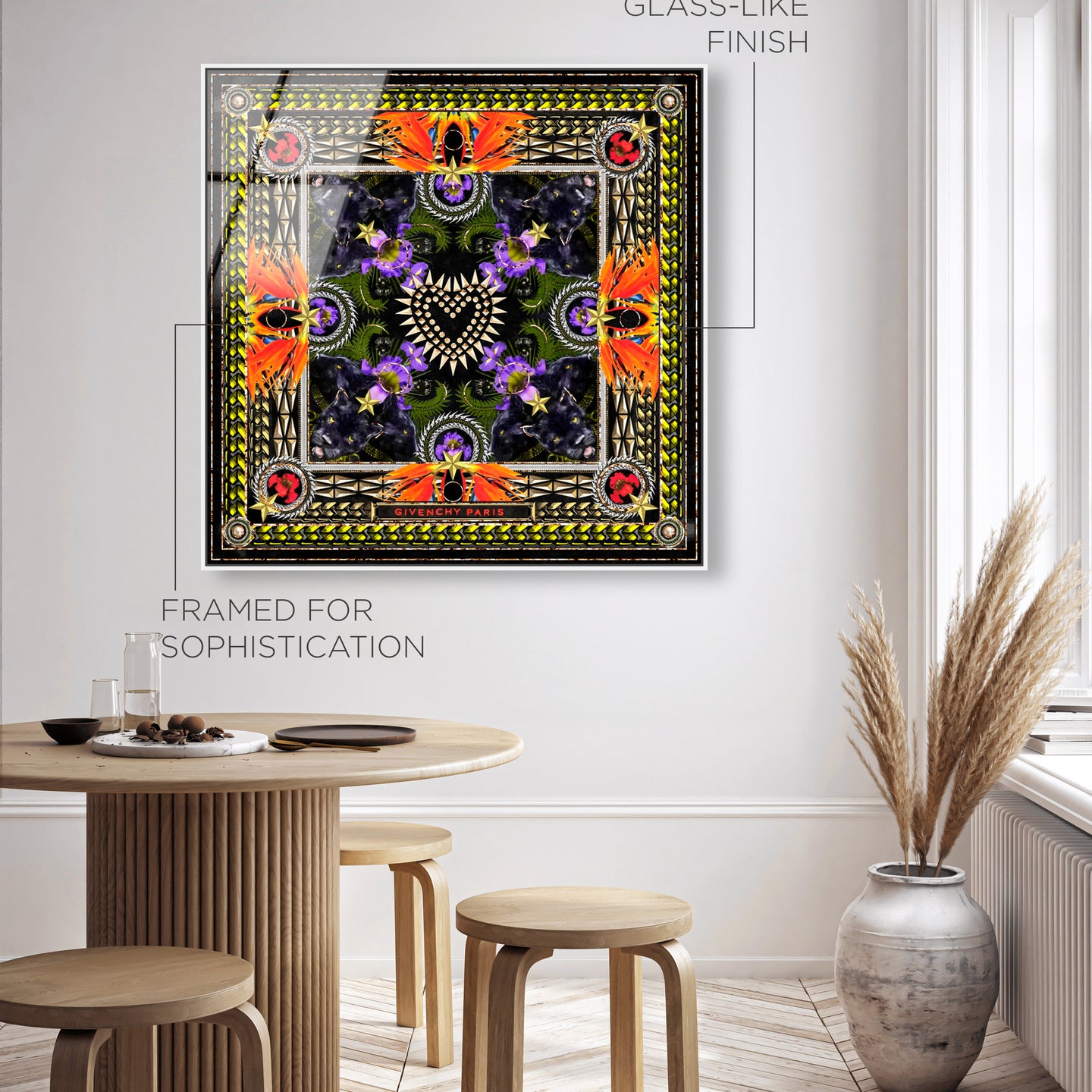 GLASS-LIKE FINISH

GIVENCHY PARIS

FRAMED FOR SOPHISTICATION