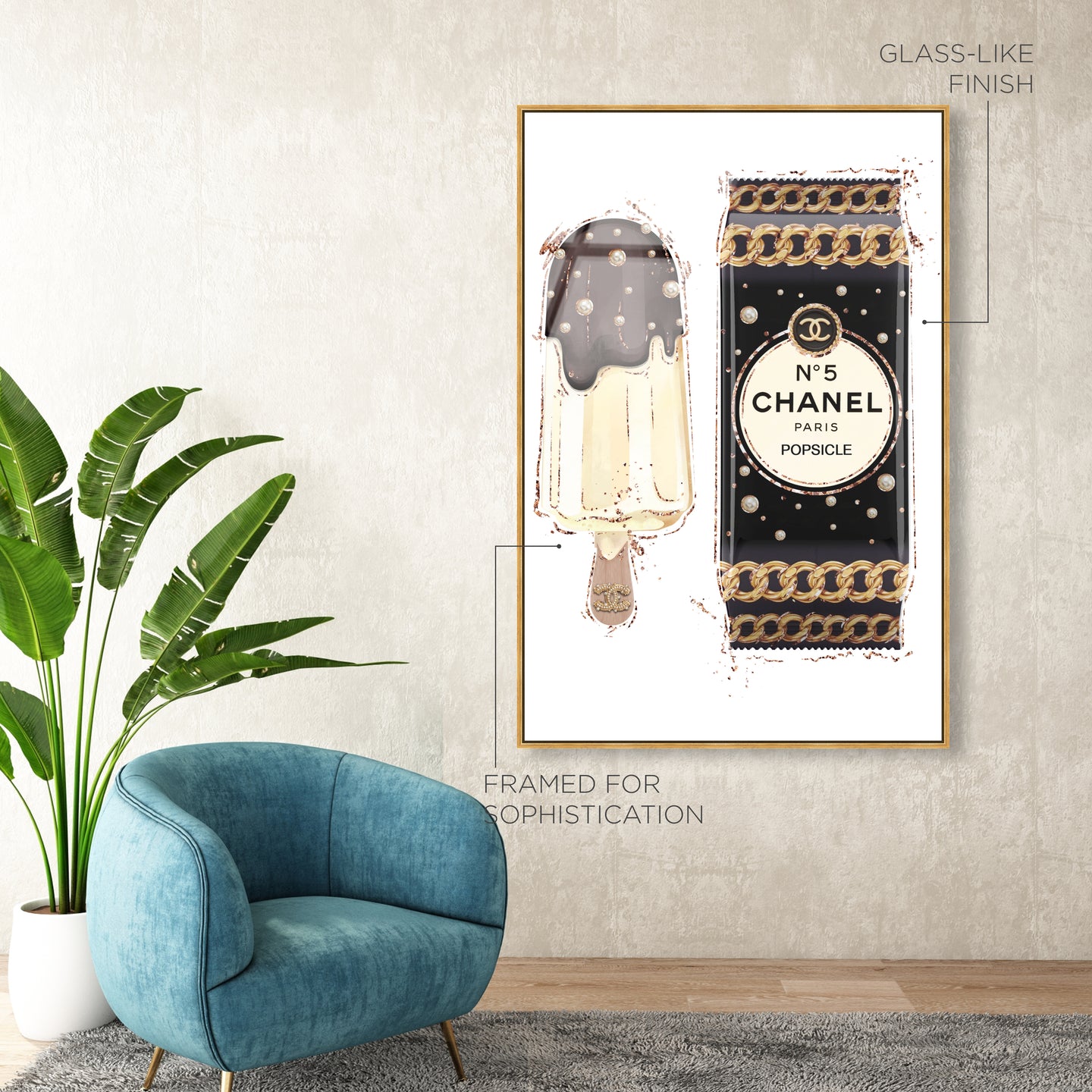 GLASS-LIKE FINISH

N°5
CHANEL
PARIS
POPSICLE

FRAMED FOR SOPHISTICATION