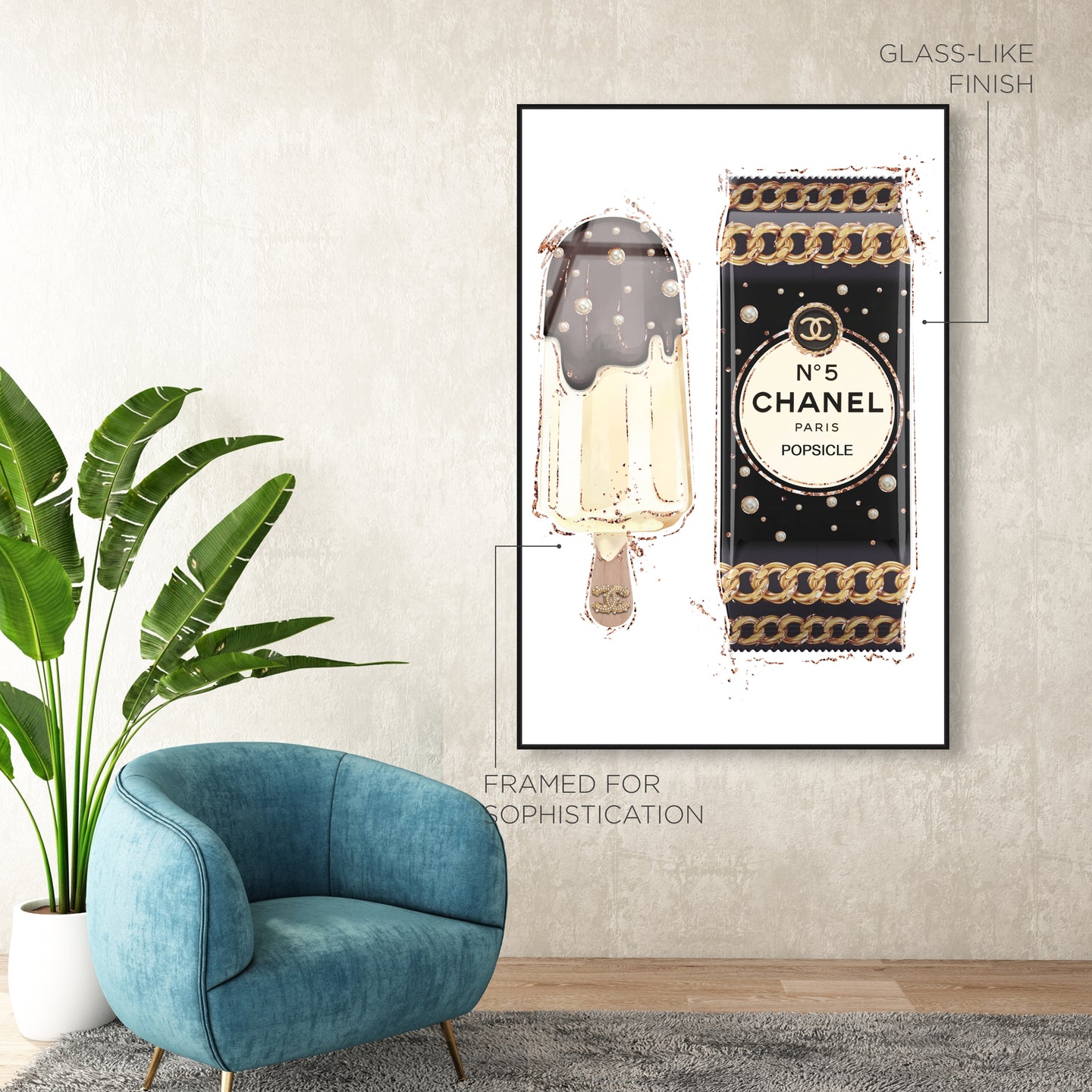 GLASS-LIKE FINISH

N°5
CHANEL
PARIS
POPSICLE

FRAMED FOR SOPHISTICATION