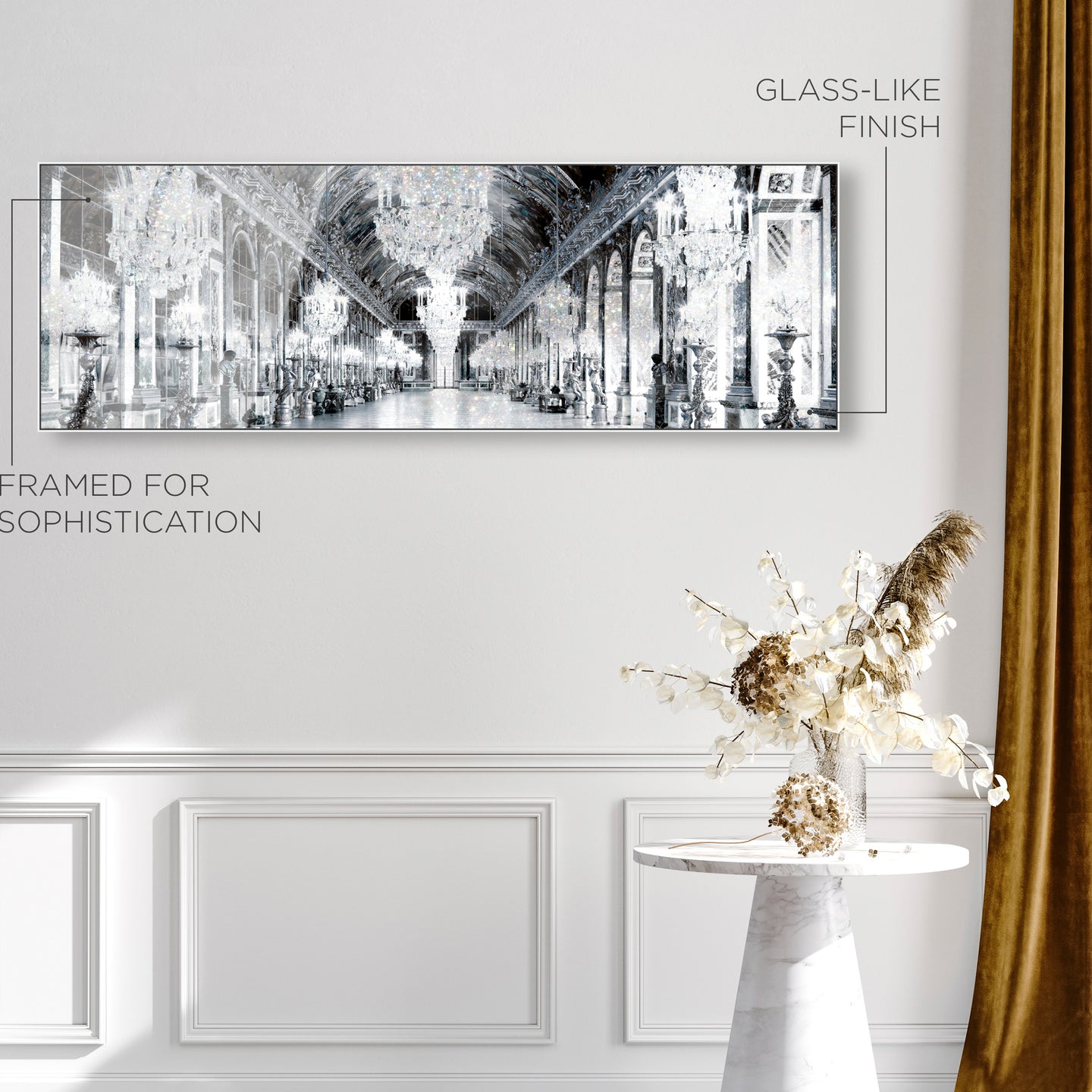 GLASS-LIKE FINISH

FRAMED FOR SOPHISTICATION