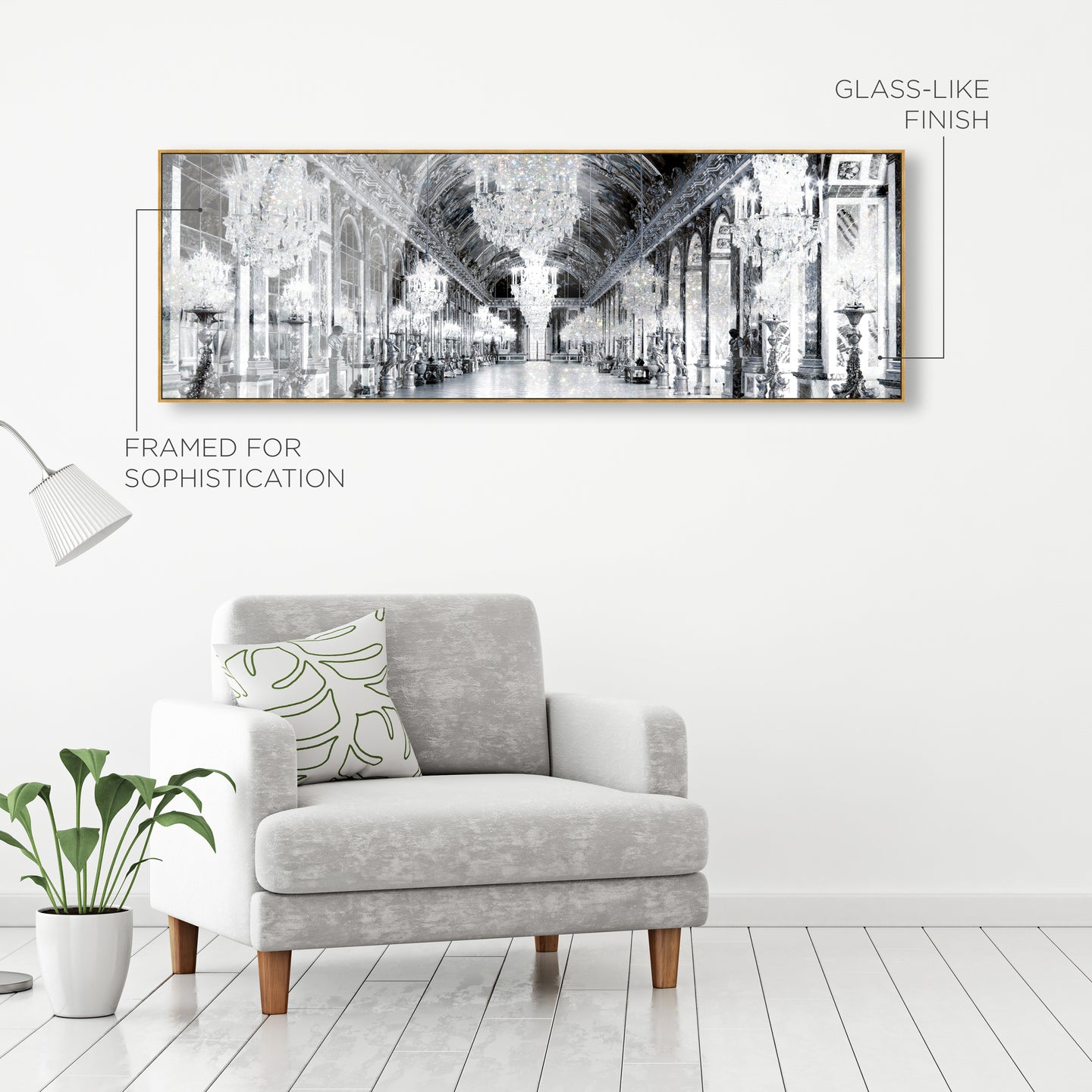 GLASS-LIKE
FINISH

FRAMED FOR
SOPHISTICATION