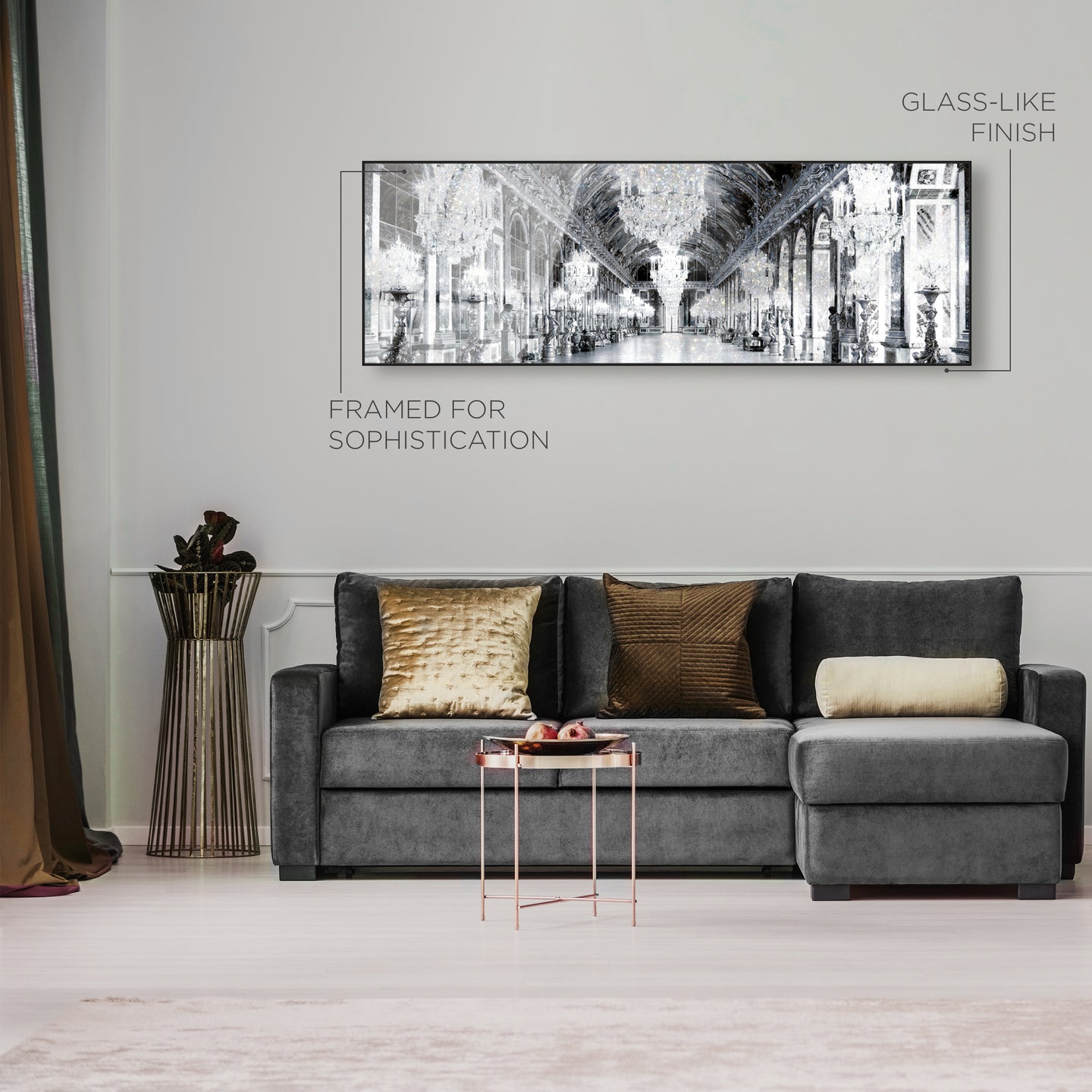 GLASS-LIKE FINISH

FRAMED FOR SOPHISTICATION