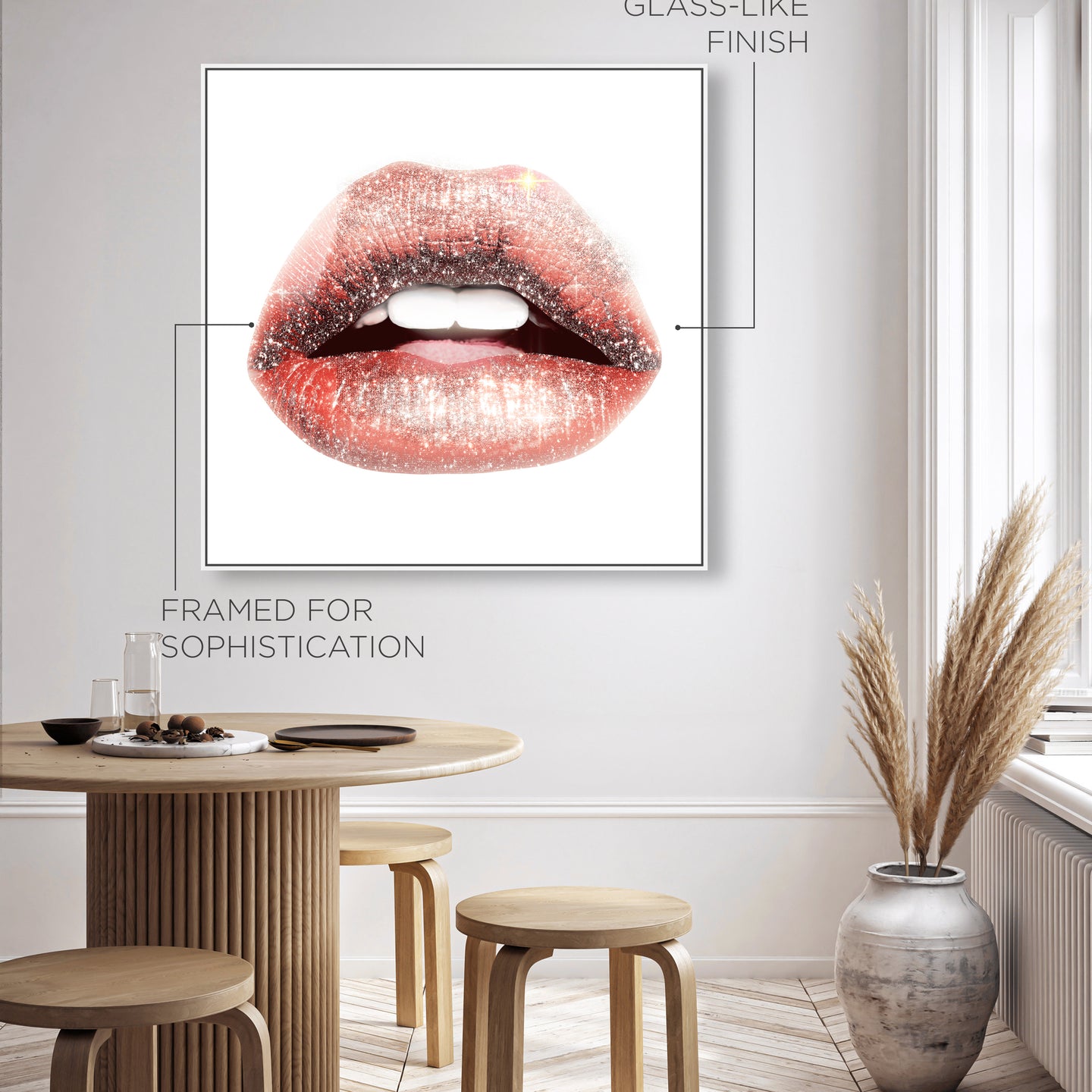 GLASS-LIKE FINISH

FRAMED FOR SOPHISTICATION